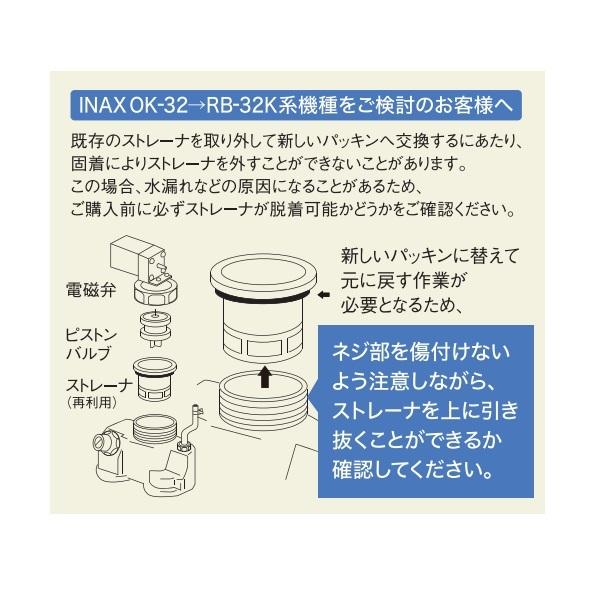 INAX OK-32→RB-32K系機種をご検討のお客様へ

既存のストレーナを取り外して新しいパッキンへ交換するにあたり、固着によりストレーナを外すことができないことがあります。
この場合、水漏れなどの原因になることがあるため、
ご購入前に必ずストレーナが脱着可能かどうかをご確認ください。

電磁弁

ピストンバルブ

ストレーナ
(再利用)

新しいパッキンに替えて元に戻す作業が必要となるため、

ネジ部を傷付けないよう注意しながら、ストレーナを上に引き抜くことができるか確認してください。