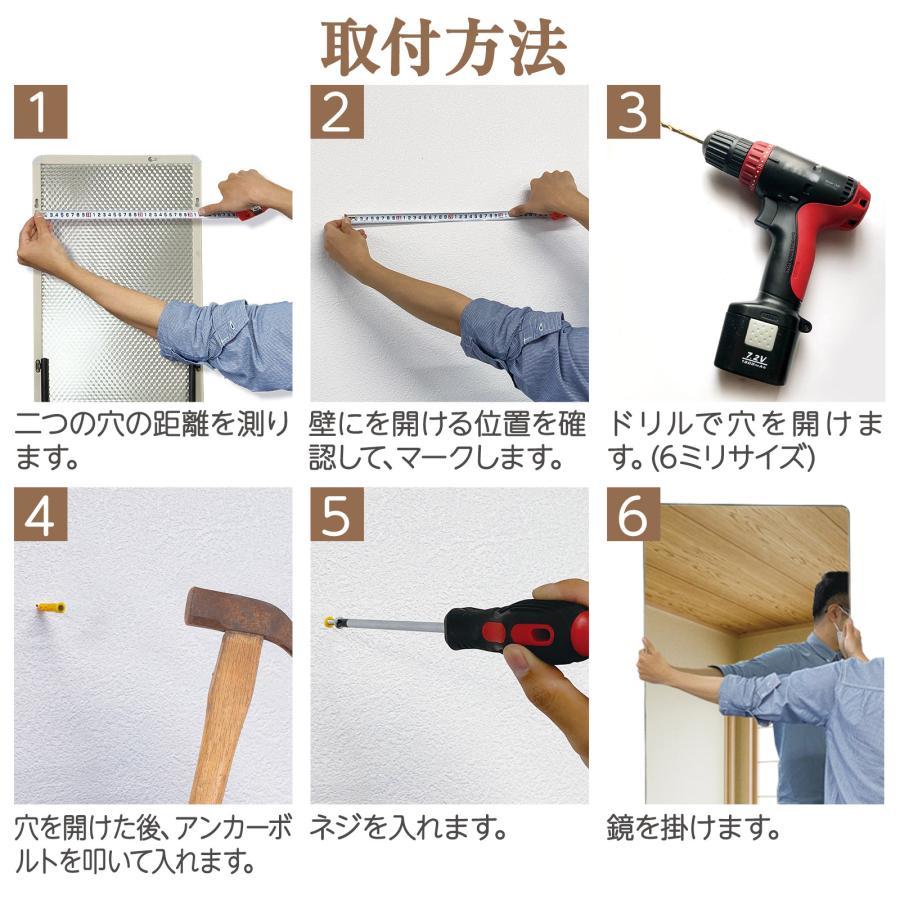 取付方法

1

二つの穴の距離を測ります。

2

壁にを開ける位置を確認して、マークします。

3

7.2V

ドリルで穴を開けます。(6ミリサイズ)

4

穴を開けた後、アンカーボルトを叩いて入れます。

5

ネジを入れます。

6

鏡を掛けます。