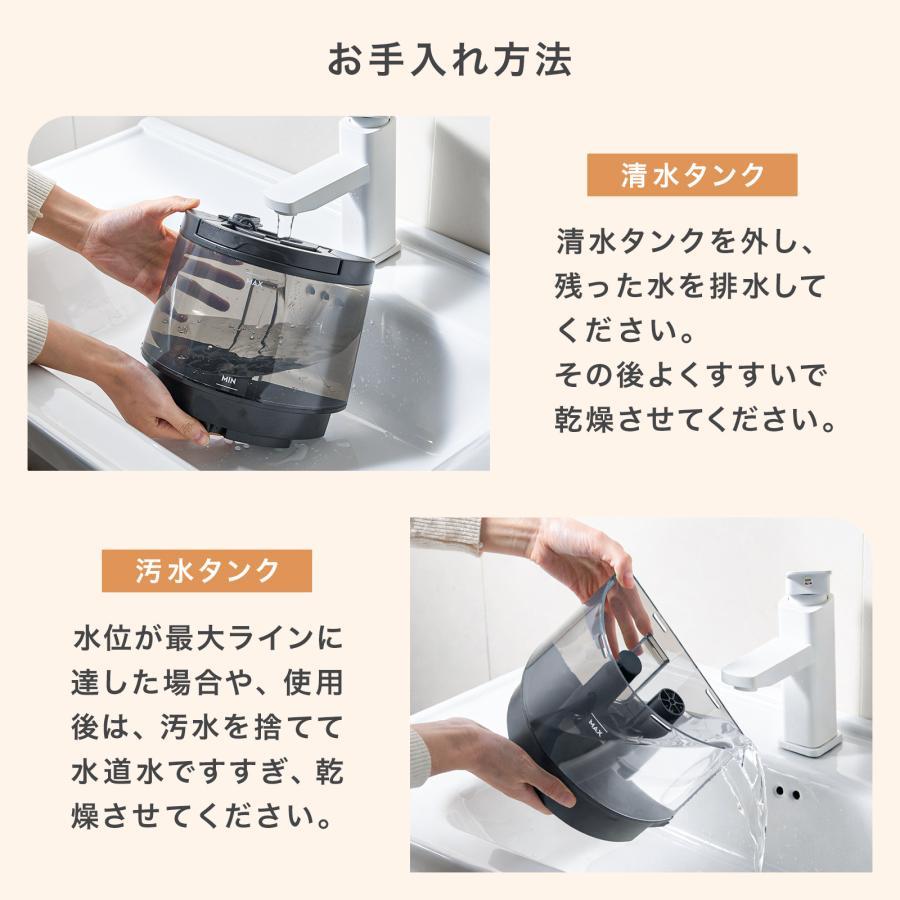 お手入れ方法

MAX

MIN

清水タンク

清水タンクを外し、残った水を排水してください。
その後よくすすいで乾燥させてください。

汚水タンク

水位が最大ラインに達した場合や、使用後は、汚水を捨てて水道水ですすぎ、乾燥させてください。

MAX