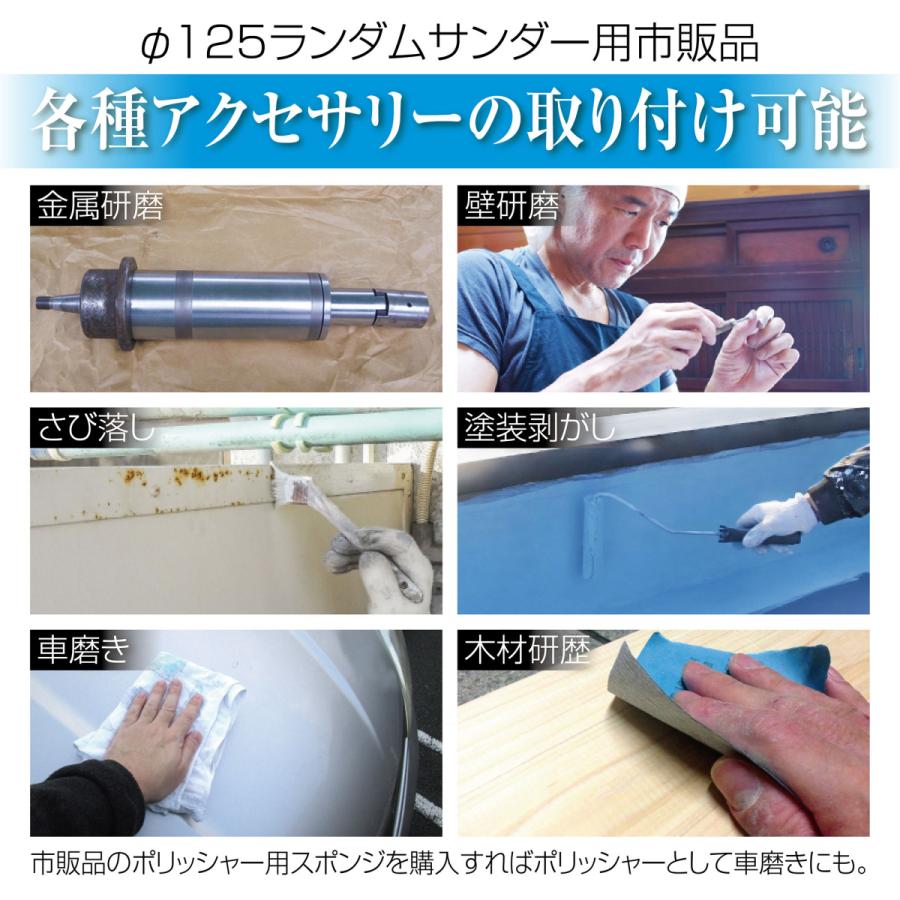 φ125ランダムサンダー用市販品

各種アクセサリーの取り付け可能

金属研磨

壁研磨

さび落し

塗装剥がし

車磨き

木材研歴

市販品のポリッシャー用スポンジを購入すればポリッシャーとして車磨きにも。