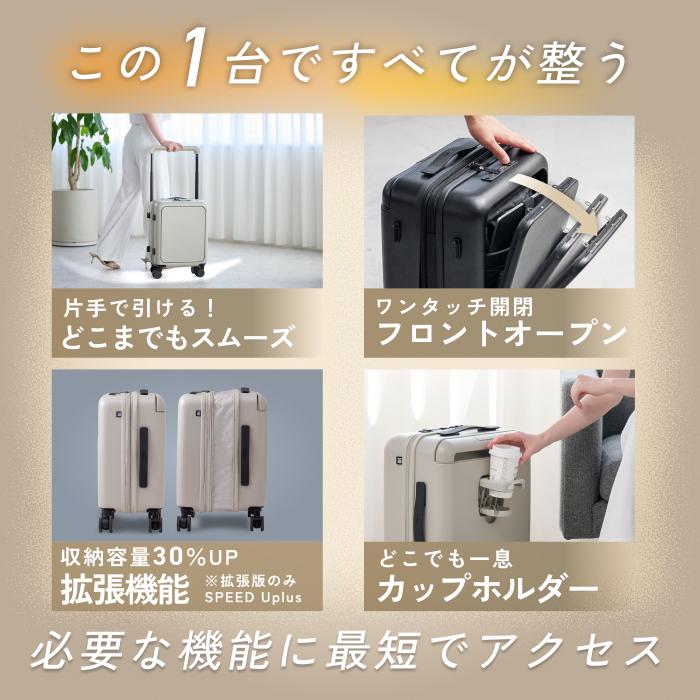 この1台ですべてが整う

片手で引ける！
どこまでもスムーズ

ワンタッチ開閉
フロントオープン

収納容量30%UP
拡張機能 ※拡張版のみ SPEED Uplus

どこでも一息
カップホルダー

必要な機能に最短でアクセス