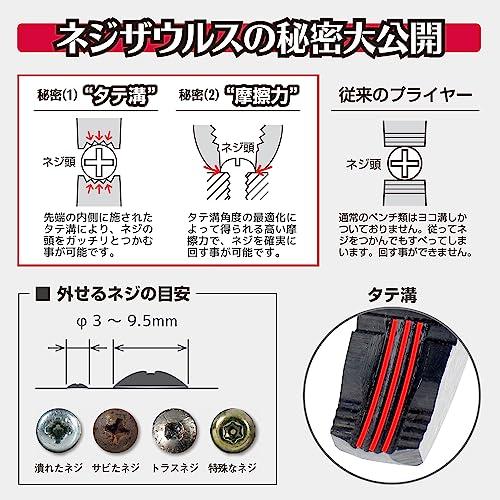 ネジザウルスの秘密大公開

秘密(1) “タテ溝”

ネジ頭

先端の内側に施されたタテ溝により、ネジの頭をガッチリとつかむ事が可能です。

秘密(2) “摩擦力”

ネジ頭

タテ溝角度の最適化によって得られる高い摩擦力で、ネジを確実に回す事が可能です。

従来のプライヤー

ネジ頭

通常のペンチ類はヨコ溝しかついておりません。従ってネジをつかんでもすべってしまいます。回す事ができません。

■ 外せるネジの目安

φ 3 ～ 9.5mm

潰れたネジ　サビたネジ　トラスネジ　特殊なネジ

タテ溝