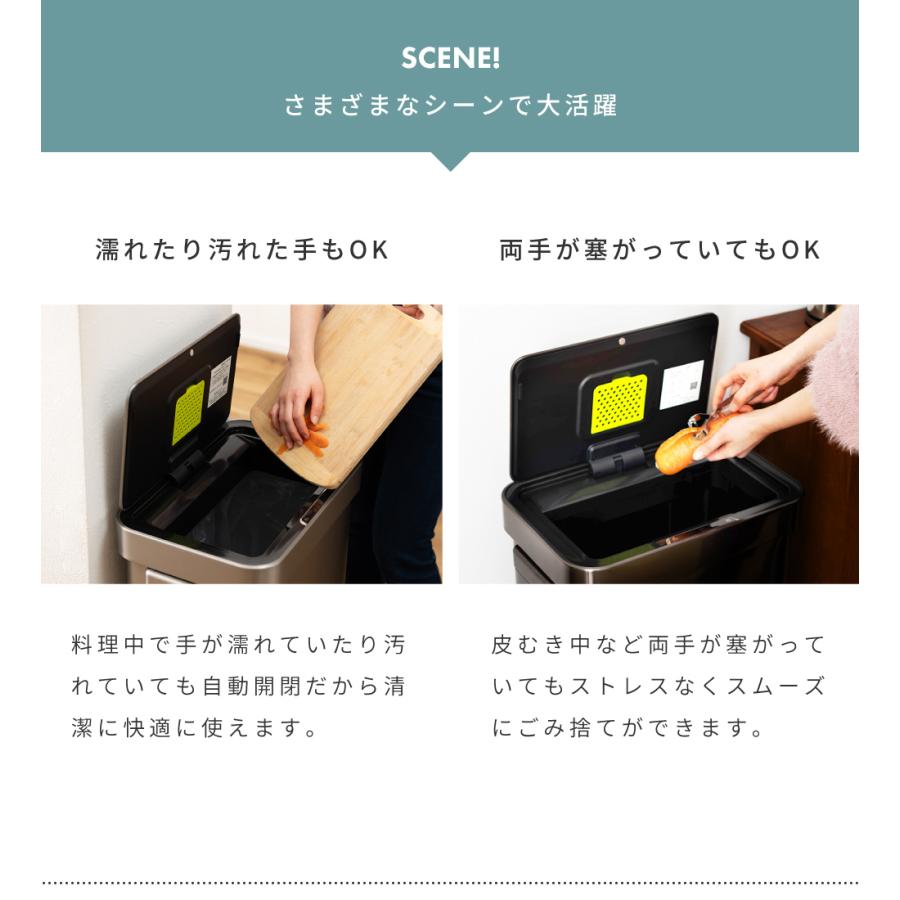 SCENE!
さまざまなシーンで大活躍

濡れたり汚れた手もOK

料理中で手が濡れていたり汚れていても自動開閉だから清潔に快適に使えます。

両手が塞がっていてもOK

皮むき中など両手が塞がっていてもストレスなくスムーズにごみ捨てができます。