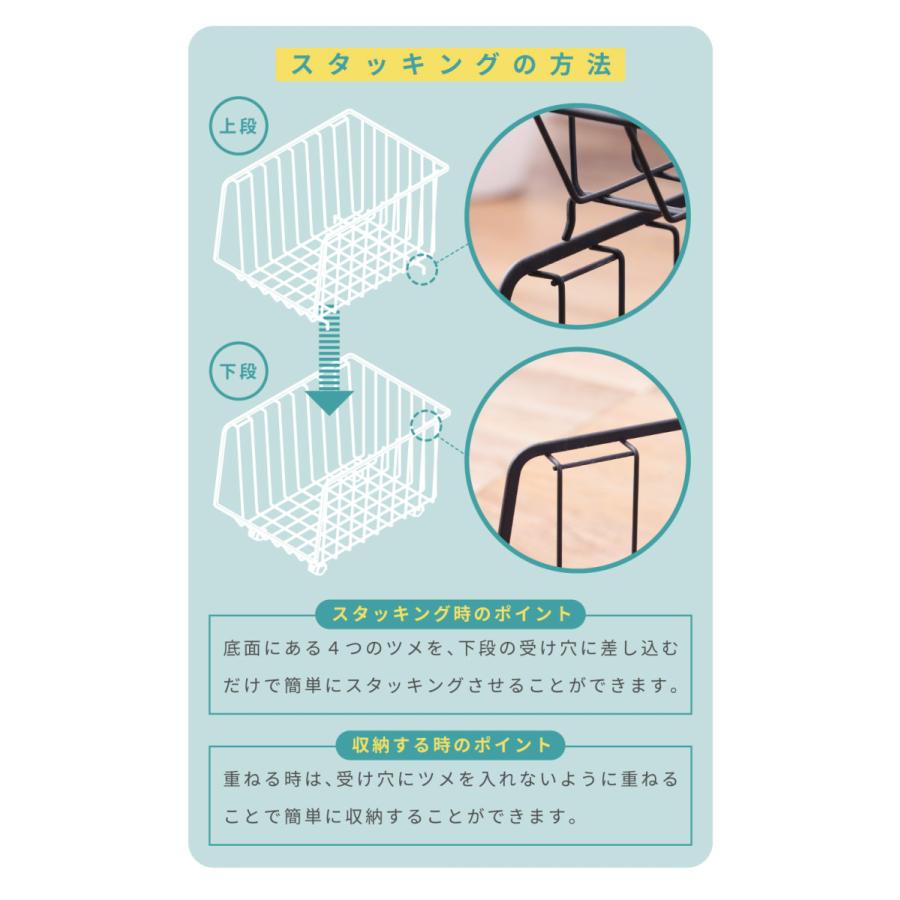 スタッキングの方法

上段

下段

スタッキング時のポイント

底面にある4つのツメを、下段の受け穴に差し込むだけで簡単にスタッキングさせることができます。

収納する時のポイント

重ねる時は、受け穴にツメを入れないように重ねることで簡単に収納することができます。