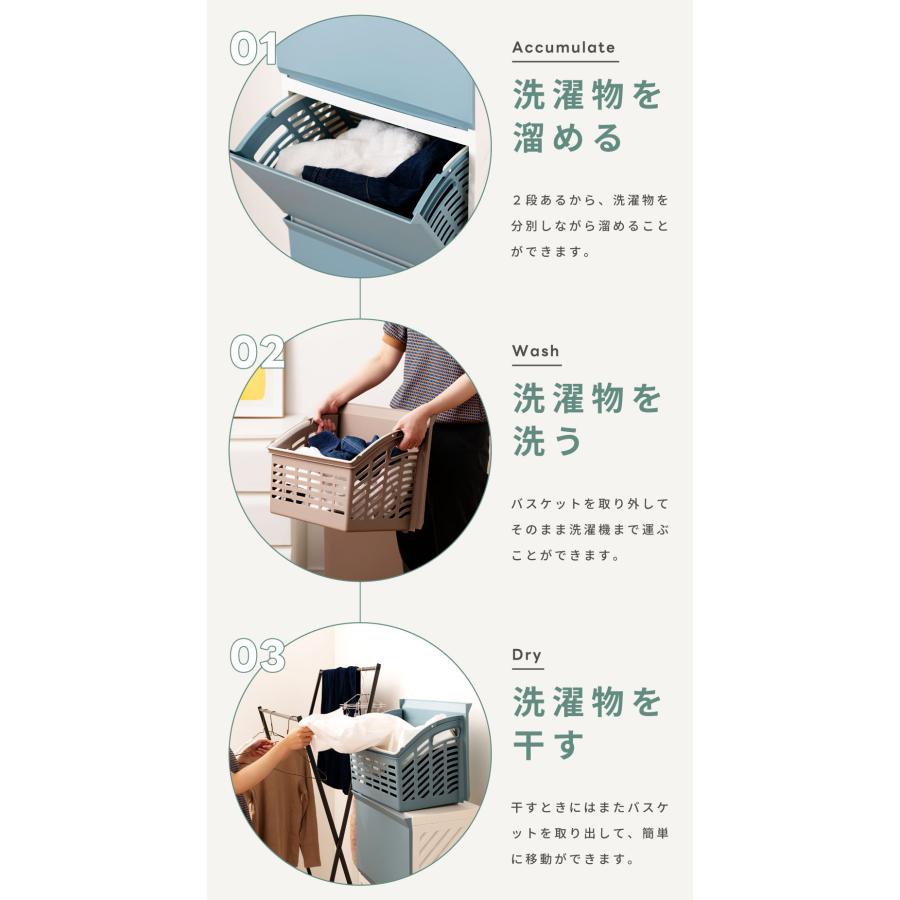 01

Accumulate

洗濯物を溜める

２段あるから、洗濯物を分別しながら溜めることができます。

02

Wash

洗濯物を洗う

バスケットを取り外してそのまま洗濯機まで運ぶことができます。

03

Dry

洗濯物を干す

干すときにはまたバスケットを取り出して、簡単に移動ができます。