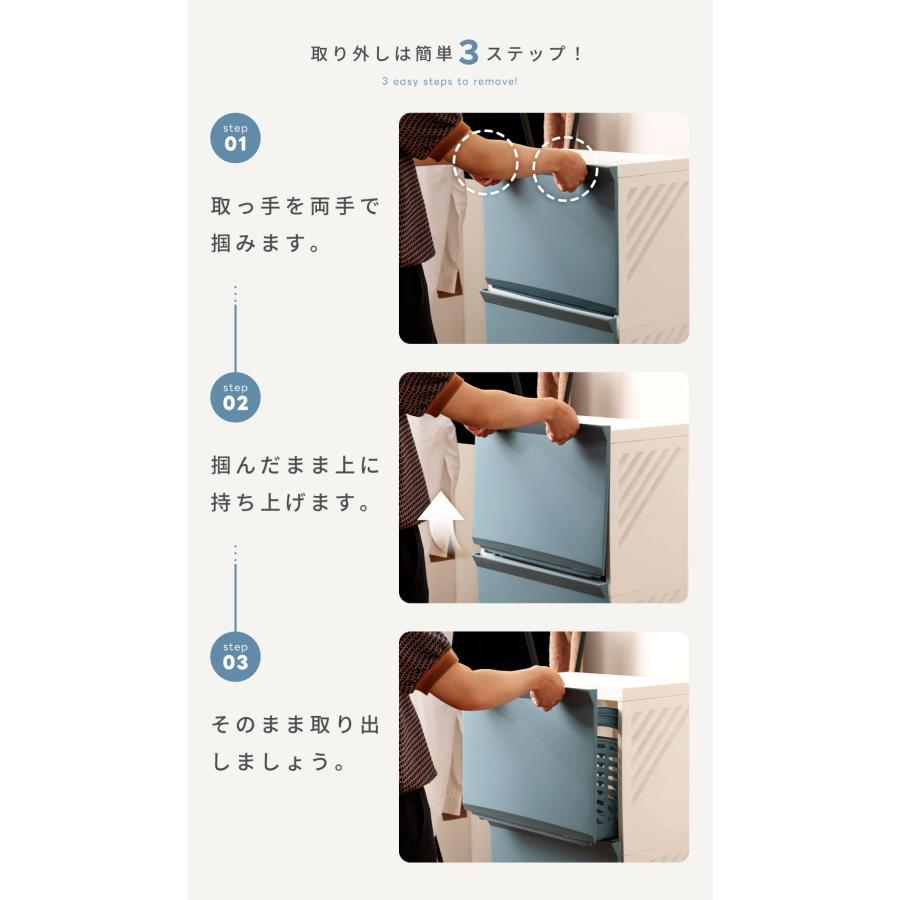 取り外しは簡単3ステップ！
3 easy steps to remove!

step 01
取っ手を両手で掴みます。

step 02
掴んだまま上に持ち上げます。

step 03
そのまま取り出しましょう。