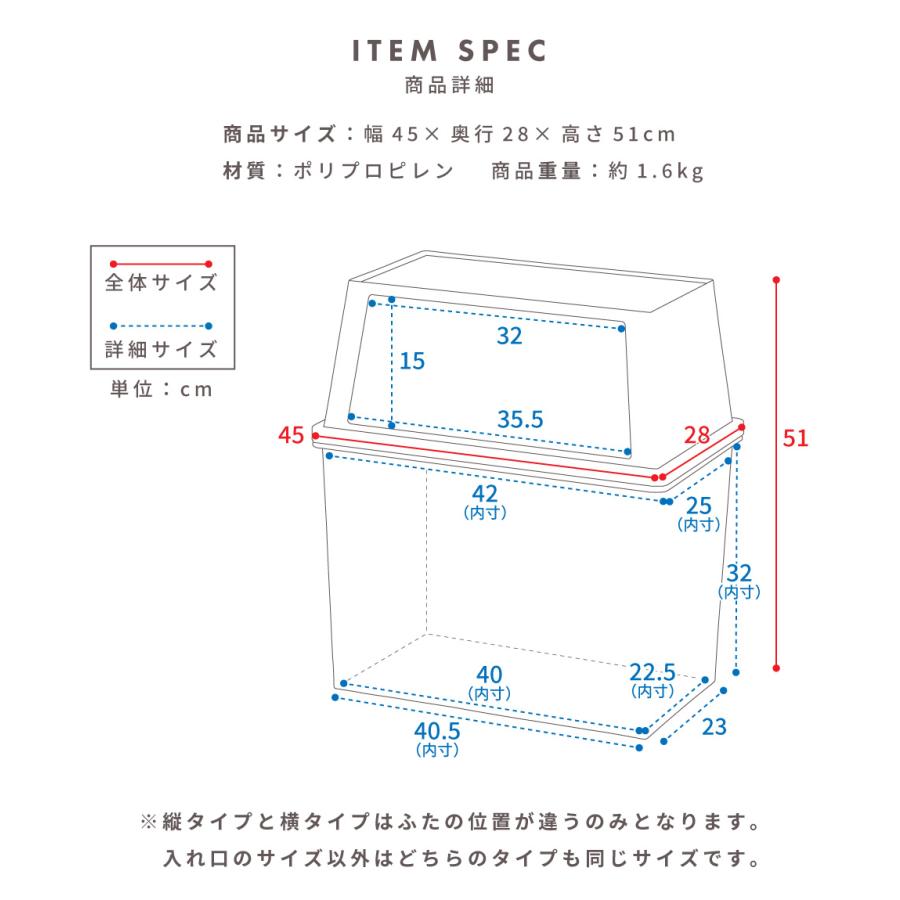 ITEM SPEC
商品詳細

商品サイズ：幅 45× 奥行 28× 高さ 51cm
材質：ポリプロピレン　　商品重量：約 1.6kg

全体サイズ
詳細サイズ
単位：cm

32
15
35.5
45
28
51
42
(内寸)
25
(内寸)
32
(内寸)
40
(内寸)
22.5
(内寸)
40.5
(内寸)
23

※縦タイプと横タイプはふたの位置が違うのみとなります。
入れ口のサイズ以外はどちらのタイプも同じサイズです。