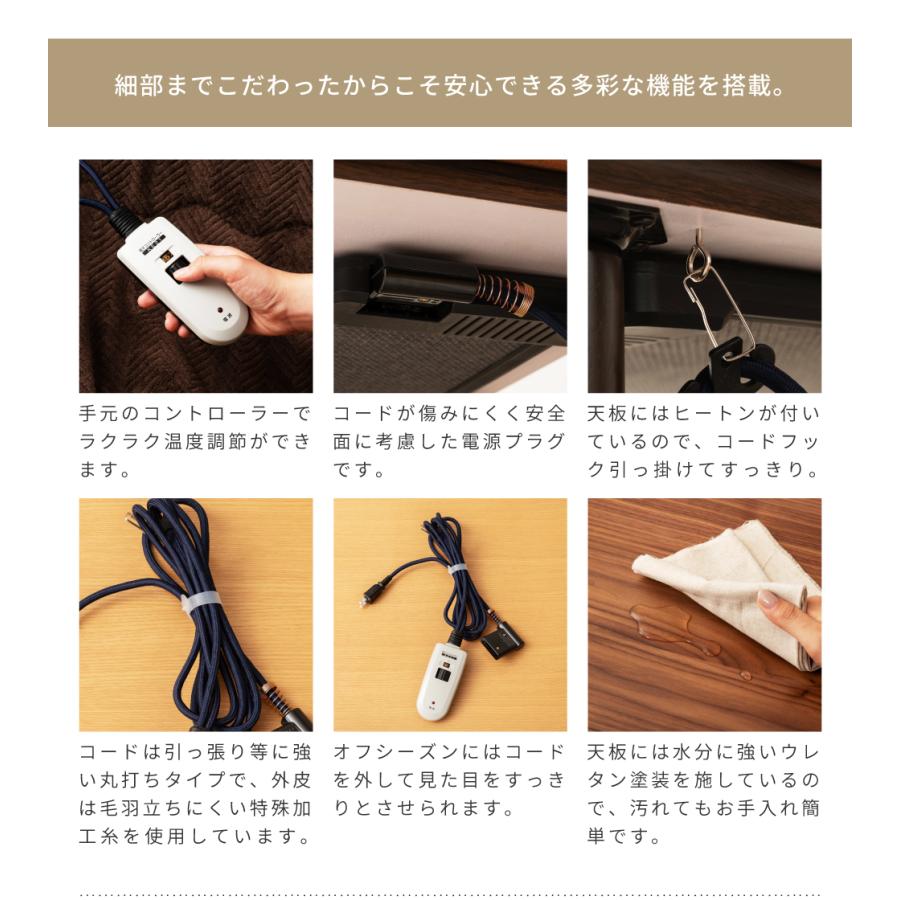 細部までこだわったからこそ安心できる多彩な機能を搭載。

手元のコントローラーでラクラク温度調節ができます。

コードが傷みにくく安全面に考慮した電源プラグです。

天板にはヒートンが付いているので、コードフック引っ掛けてすっきり。

コードは引っ張り等に強い丸打ちタイプで、外皮は毛羽立ちにくい特殊加工糸を使用しています。

オフシーズンにはコードを外して見た目をすっきりとさせられます。

天板には水分に強いウレタン塗装を施しているので、汚れてもお手入れ簡単です。