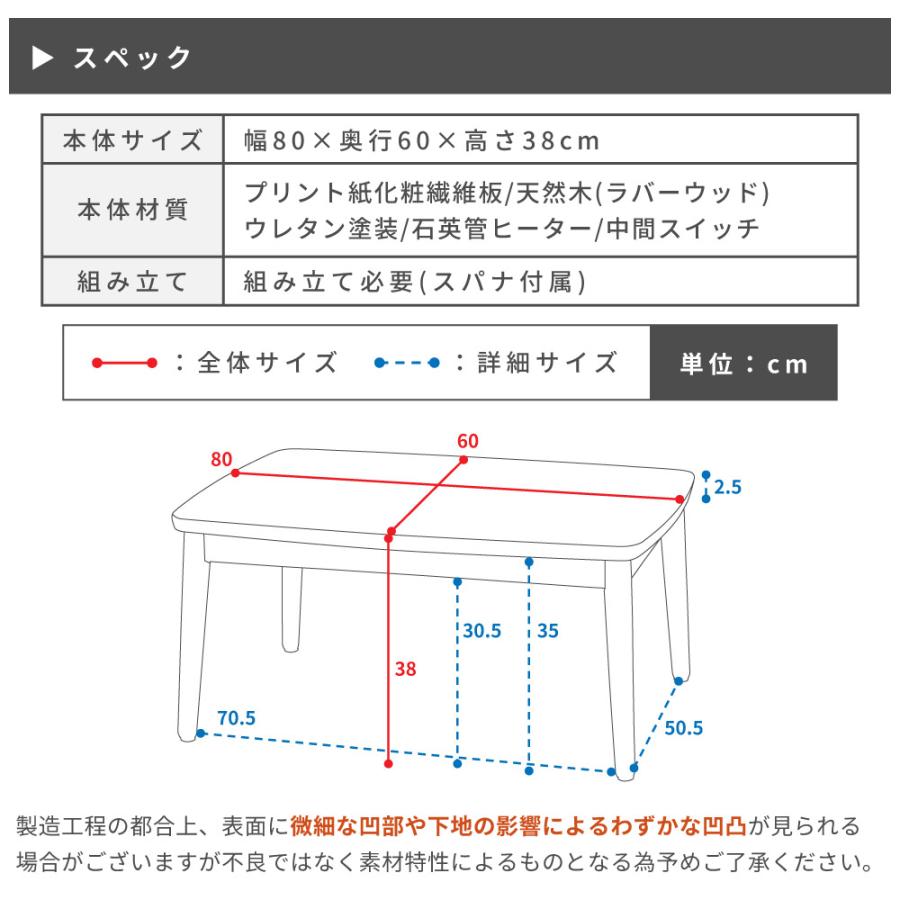 ▶ スペック

| 本体サイズ | 幅80×奥行60×高さ38cm |
|---|---|
| 本体材質 | プリント紙化粧繊維板/天然木(ラバーウッド) ウレタン塗装/石英管ヒーター/中間スイッチ |
| 組み立て | 組み立て必要(スパナ付属) |

：全体サイズ　：詳細サイズ　単位：cm

80
60
2.5
30.5
35
38
70.5
50.5

製造工程の都合上、表面に微細な凹部や下地の影響によるわずかな凹凸が見られる場合がございますが不良ではなく素材特性によるものとなる為予めご了承ください。