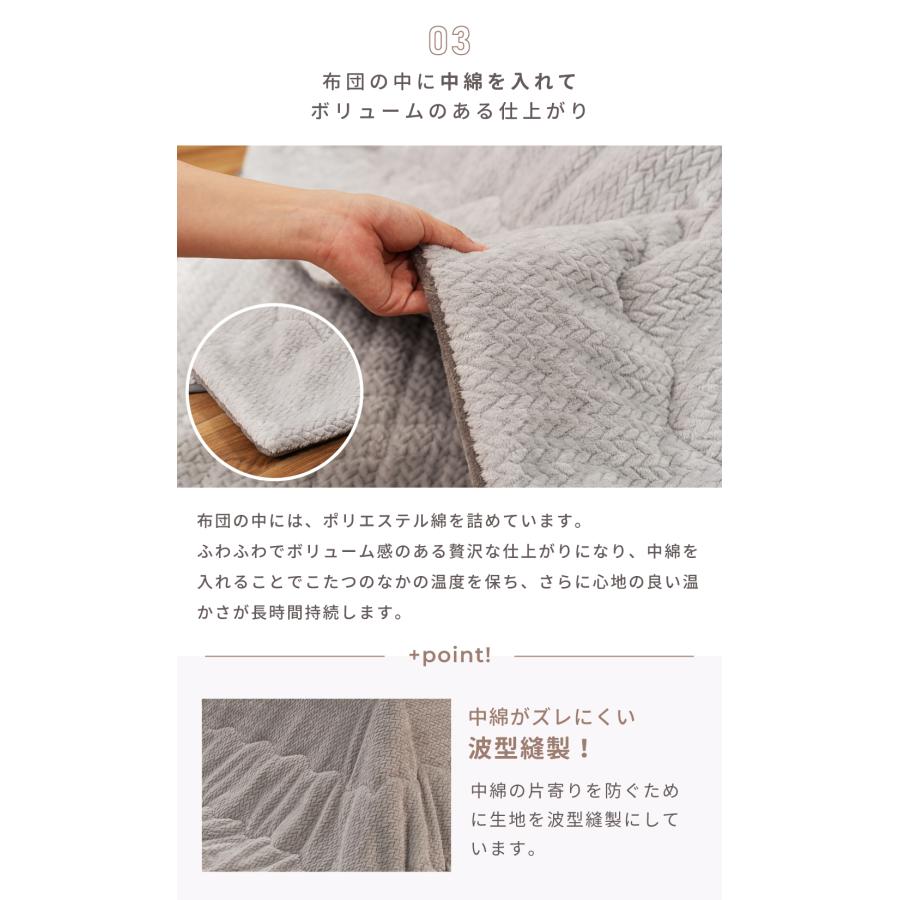 03

布団の中に中綿を入れて
ボリュームのある仕上がり

布団の中には、ポリエステル綿を詰めています。
ふわふわでボリューム感のある贅沢な仕上がりになり、中綿を入れることでこたつのなかの温度を保ち、さらに心地の良い温かさが長時間持続します。

+point!

中綿がズレにくい
波型縫製！

中綿の片寄りを防ぐために生地を波型縫製にしています。