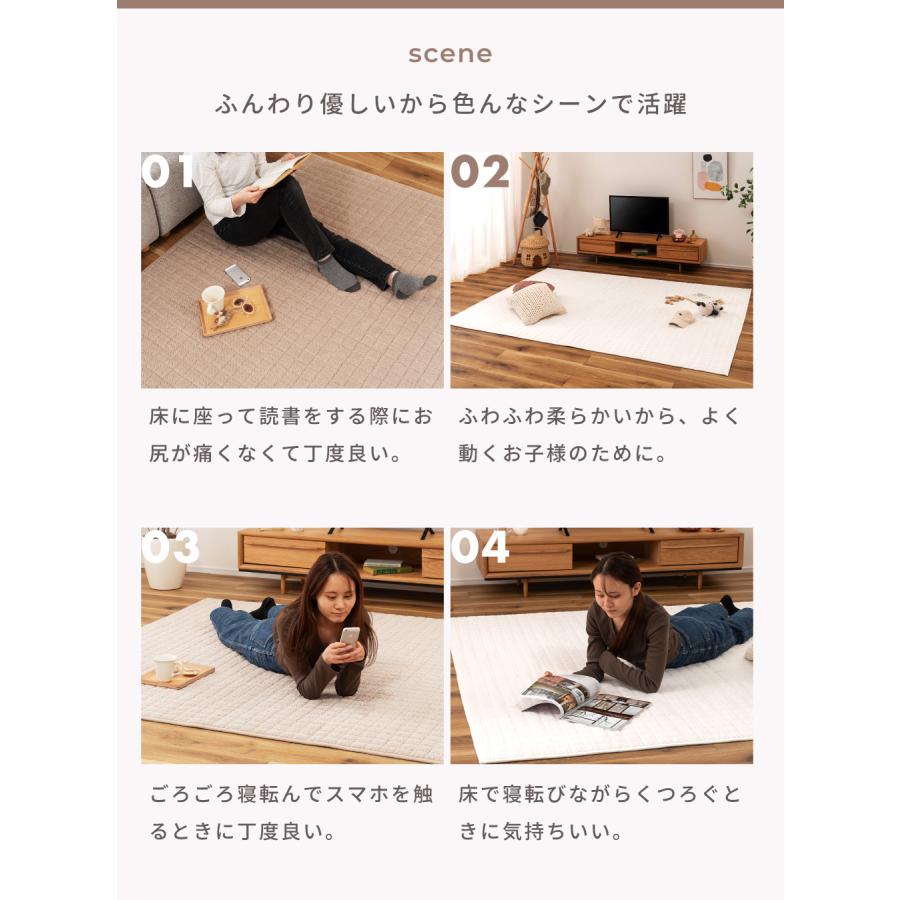 scene

ふんわり優しいから色んなシーンで活躍

01

床に座って読書をする際にお尻が痛くなくて丁度良い。

02

ふわふわ柔らかいから、よく動くお子様のために。

03

ごろごろ寝転んでスマホを触るときに丁度良い。

04

床で寝転びながらくつろぐときに気持ちいい。