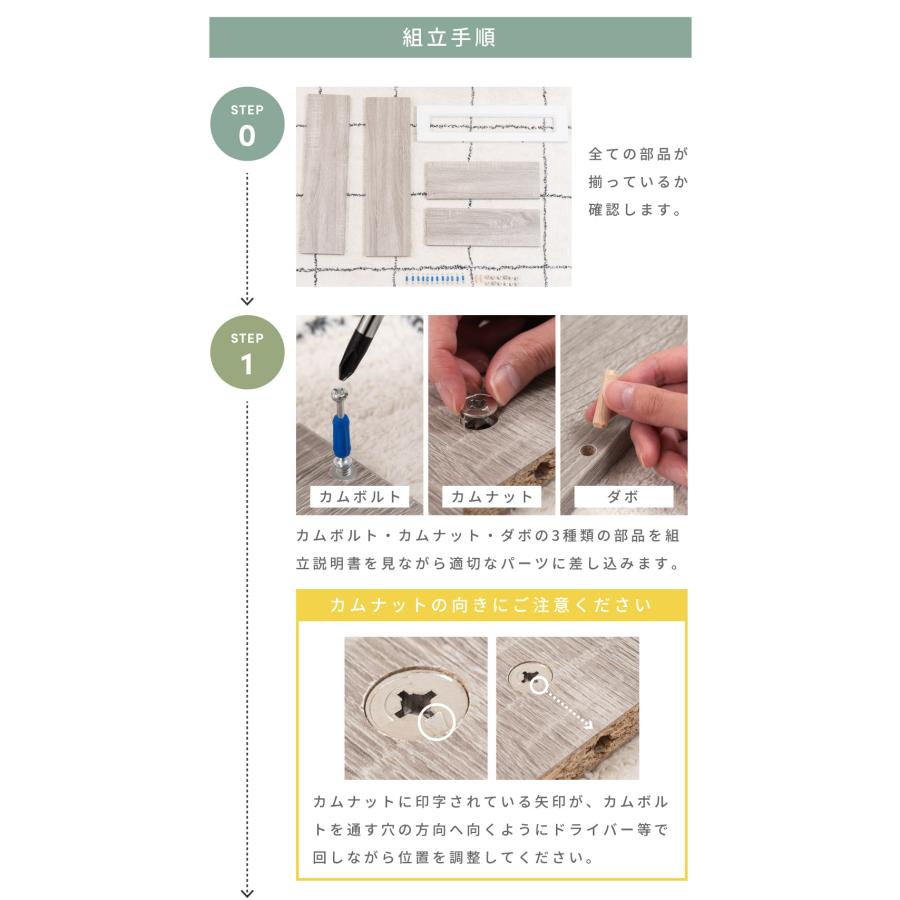 組立手順

STEP 0

全ての部品が揃っているか確認します。

STEP 1

カムボルト

カムナット

ダボ

カムボルト・カムナット・ダボの3種類の部品を組立説明書を見ながら適切なパーツに差し込みます。

カムナットの向きにご注意ください

カムナットに印字されている矢印が、カムボルトを通す穴の方向へ向くようにドライバー等で回しながら位置を調整してください。