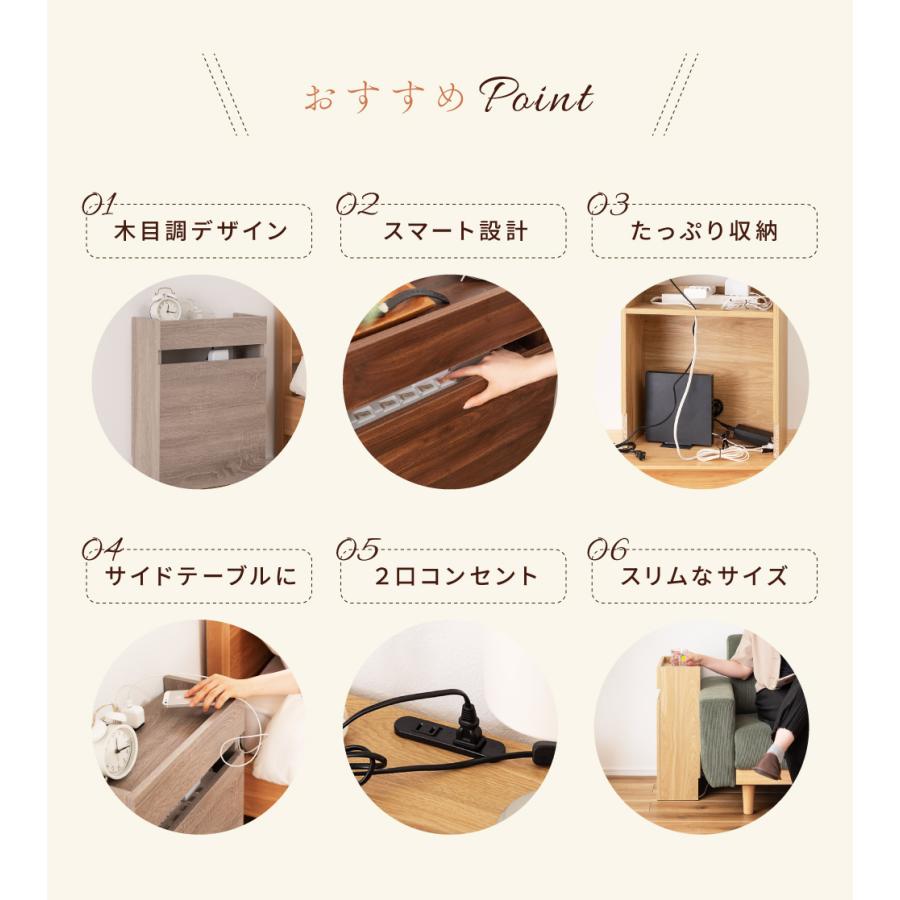 おすすめ Point

01
木目調デザイン

02
スマート設計

03
たっぷり収納

04
サイドテーブルに

05
2口コンセント

06
スリムなサイズ