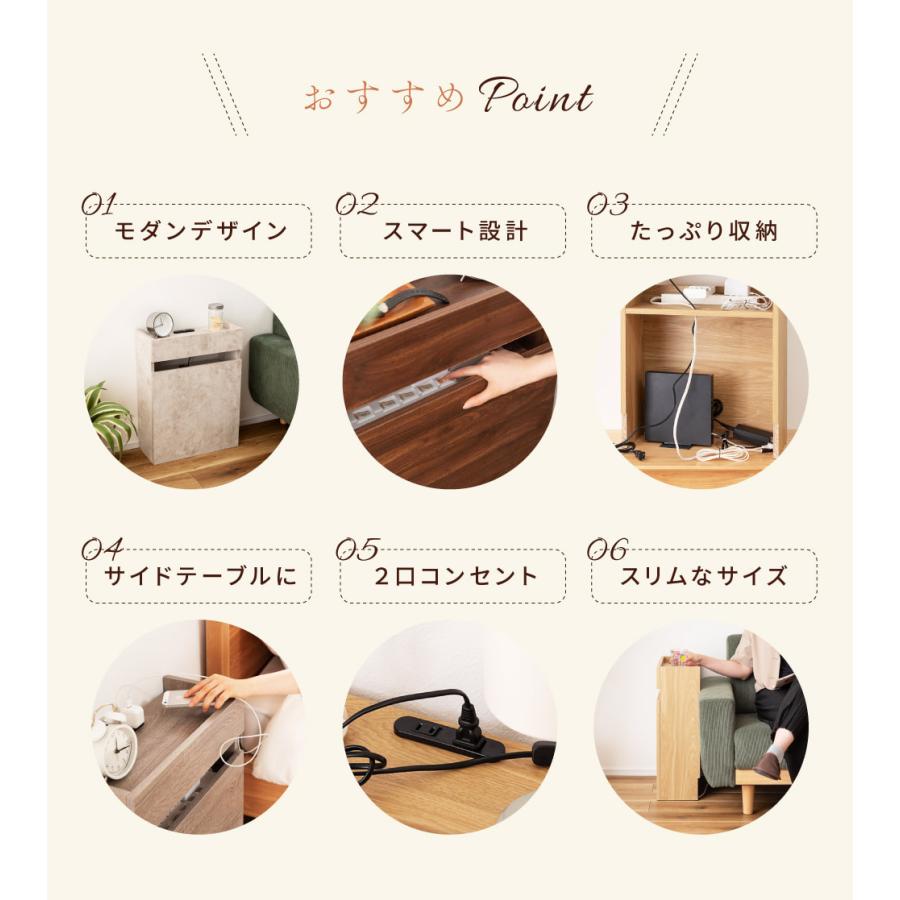 おすすめ Point

01
モダンデザイン

02
スマート設計

03
たっぷり収納

04
サイドテーブルに

05
2口コンセント

06
スリムなサイズ