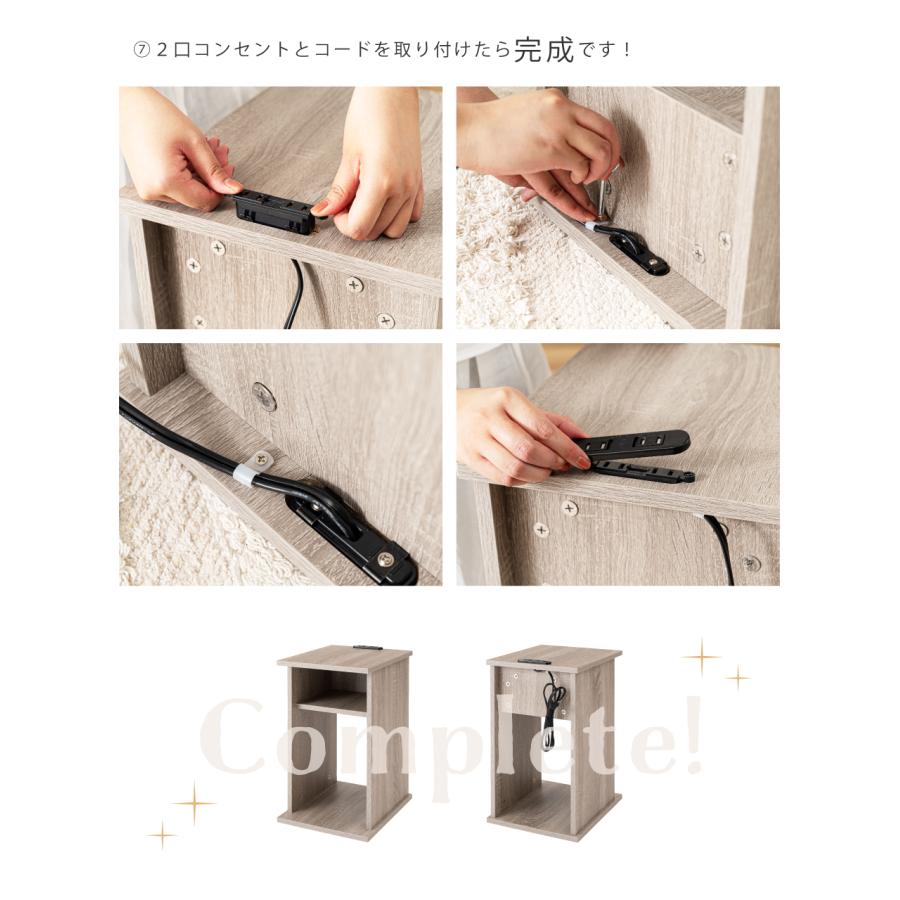 ⑦2口コンセントとコードを取り付けたら完成です！

Complete!