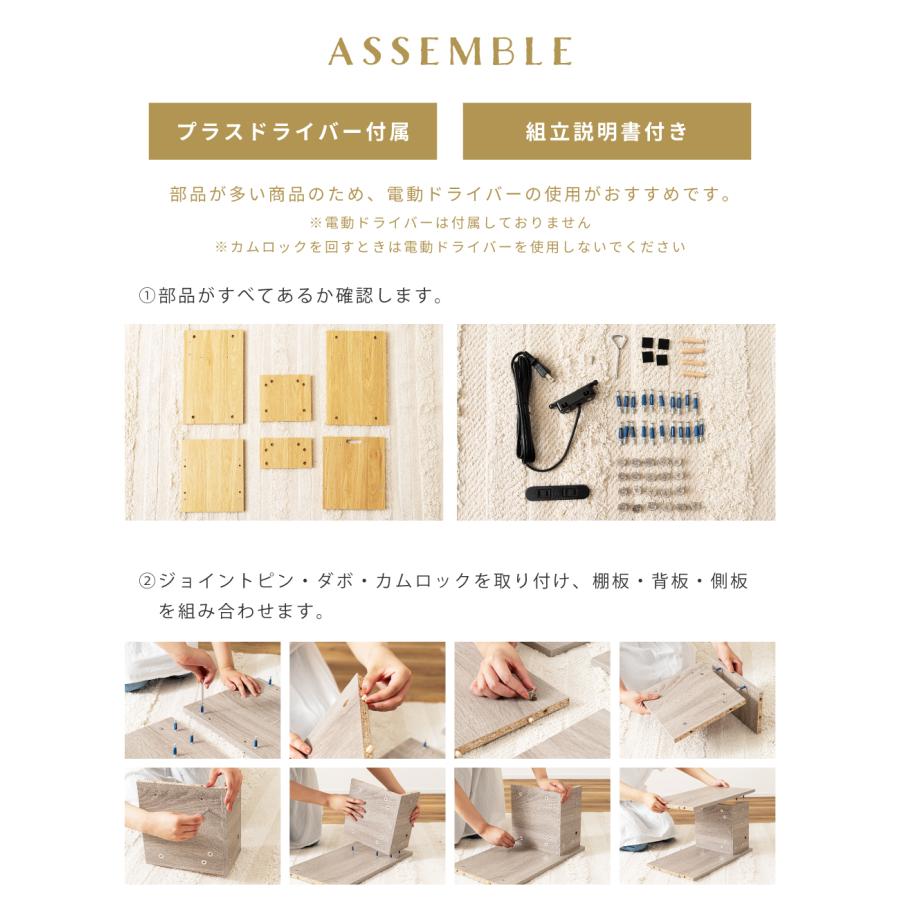 ASSEMBLE

プラスドライバー付属

組立説明書付き

部品が多い商品のため、電動ドライバーの使用がおすすめです。
※電動ドライバーは付属しておりません
※カムロックを回すときは電動ドライバーを使用しないでください

①部品がすべてあるか確認します。

②ジョイントピン・ダボ・カムロックを取り付け、棚板・背板・側板を組み合わせます。