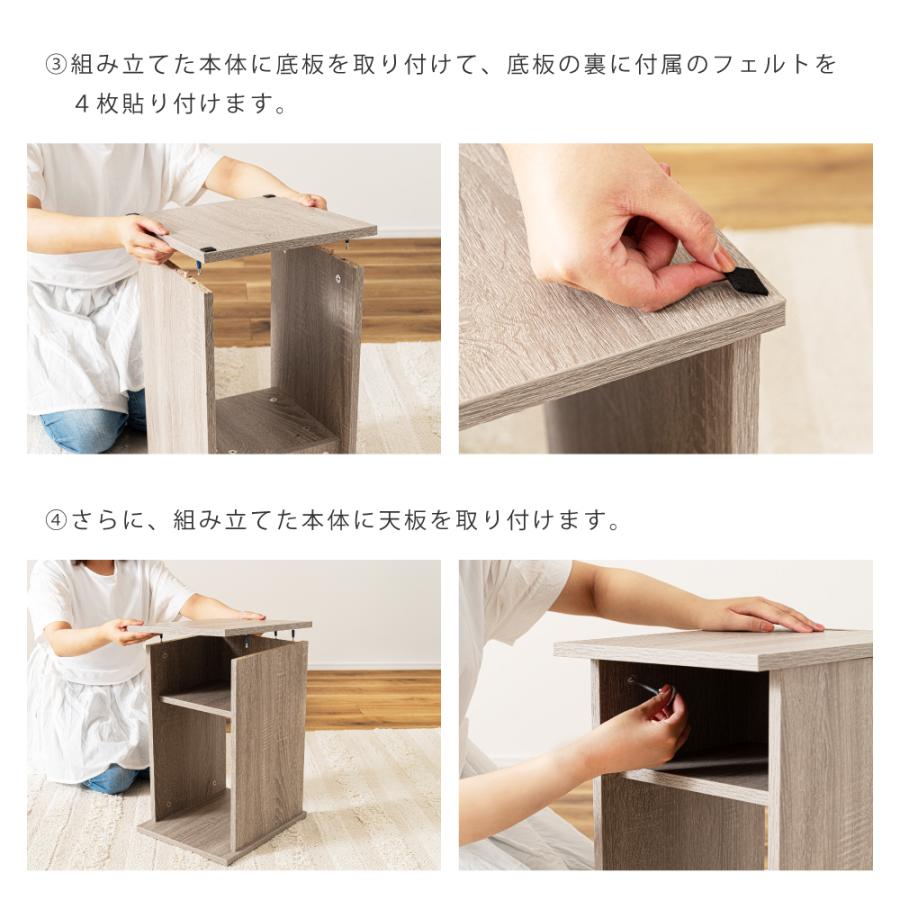 ③組み立てた本体に底板を取り付けて、底板の裏に付属のフェルトを４枚貼り付けます。

④さらに、組み立てた本体に天板を取り付けます。