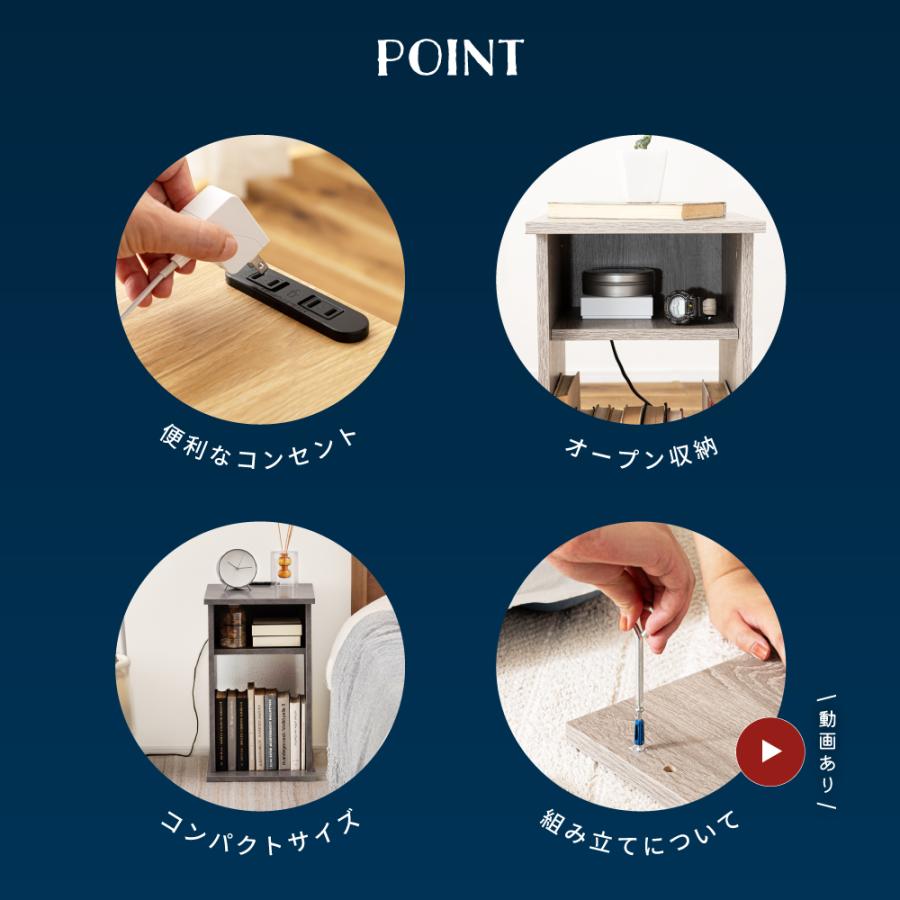 POINT

便利なコンセント

オープン収納

コンパクトサイズ

組み立てについて

動画あり