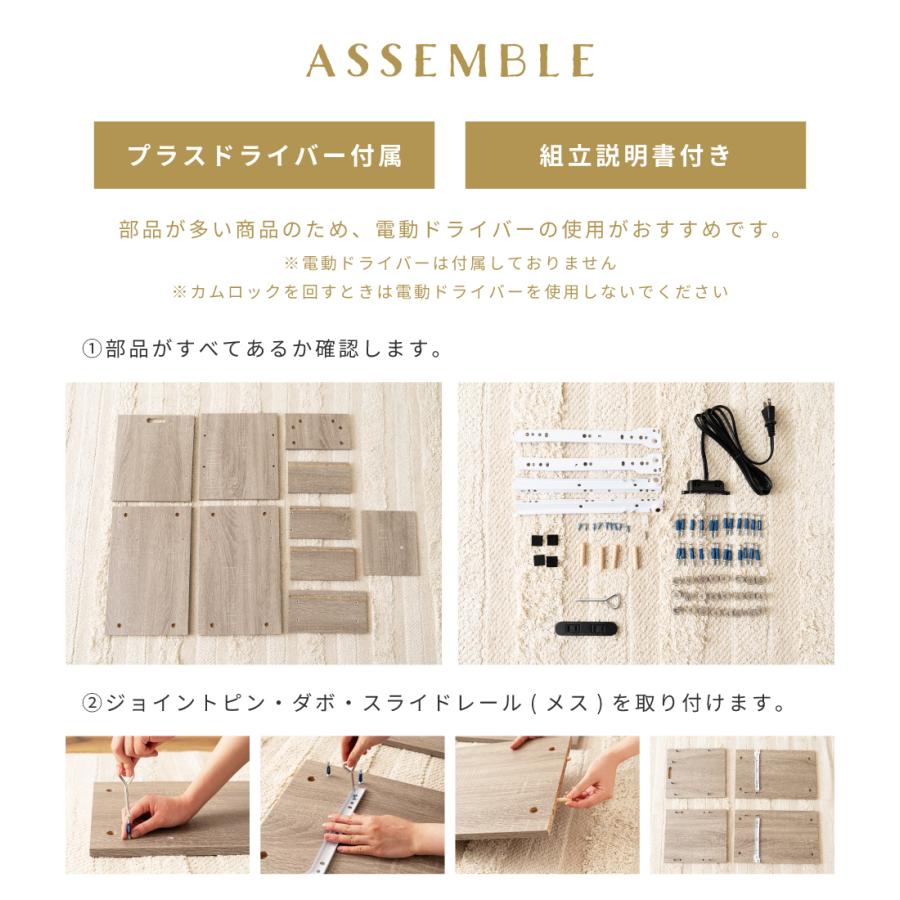 ASSEMBLE

プラスドライバー付属

組立説明書付き

部品が多い商品のため、電動ドライバーの使用がおすすめです。
※電動ドライバーは付属しておりません
※カムロックを回すときは電動ドライバーを使用しないでください

①部品がすべてあるか確認します。

②ジョイントピン・ダボ・スライドレール(メス)を取り付けます。