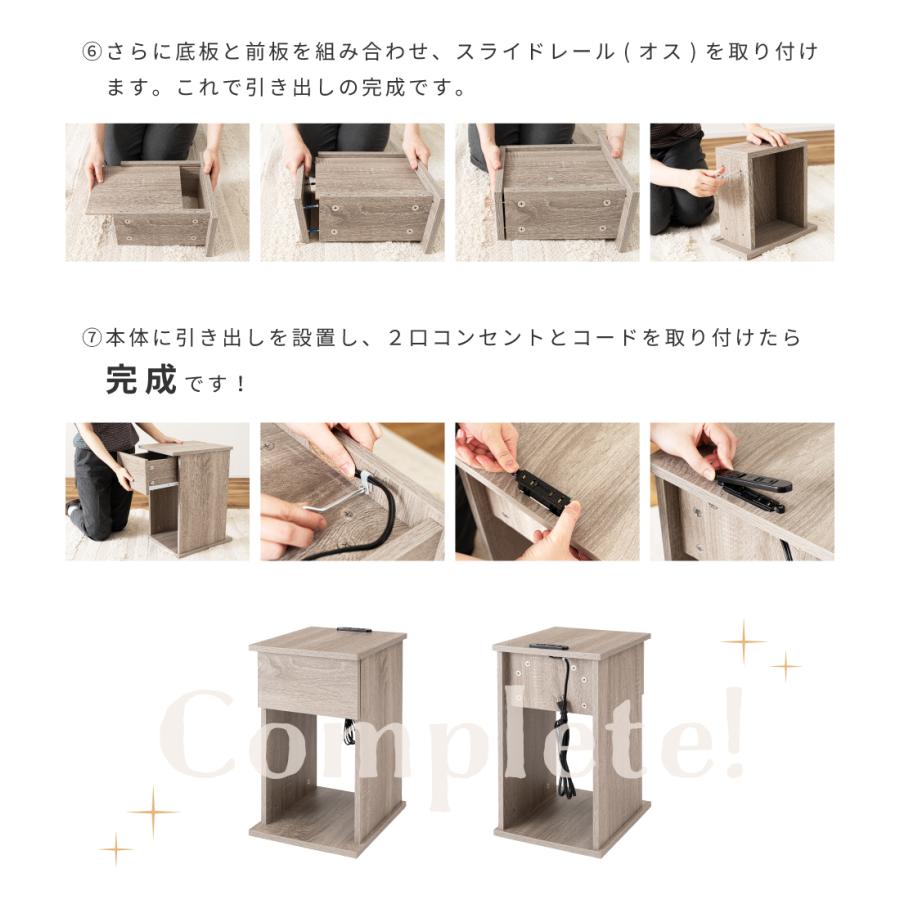 ⑥さらに底板と前板を組み合わせ、スライドレール（オス）を取り付けます。これで引き出しの完成です。

⑦本体に引き出しを設置し、２口コンセントとコードを取り付けたら完成です！

Complete!