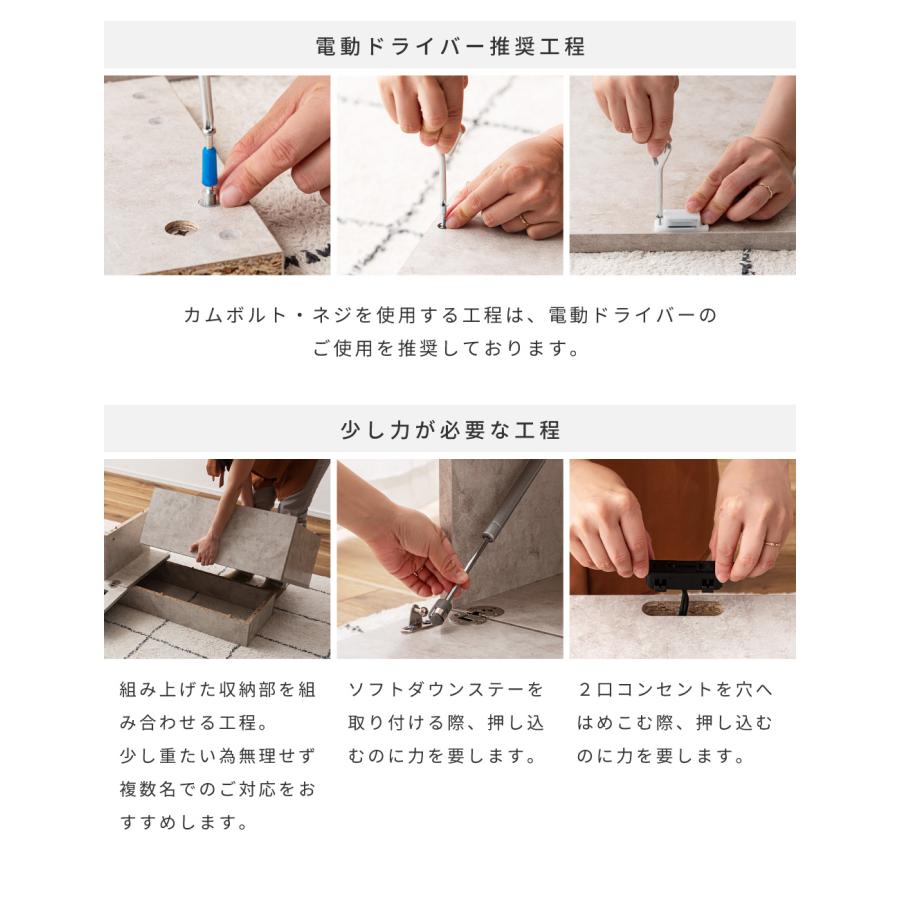 電動ドライバー推奨工程

カムボルト・ネジを使用する工程は、電動ドライバーのご使用を推奨しております。

少し力が必要な工程

組み上げた収納部を組み合わせる工程。
少し重たい為無理せず複数名でのご対応をおすすめします。

ソフトダウンステーを取り付ける際、押し込むのに力を要します。

２口コンセントを穴へはめこむ際、押し込むのに力を要します。