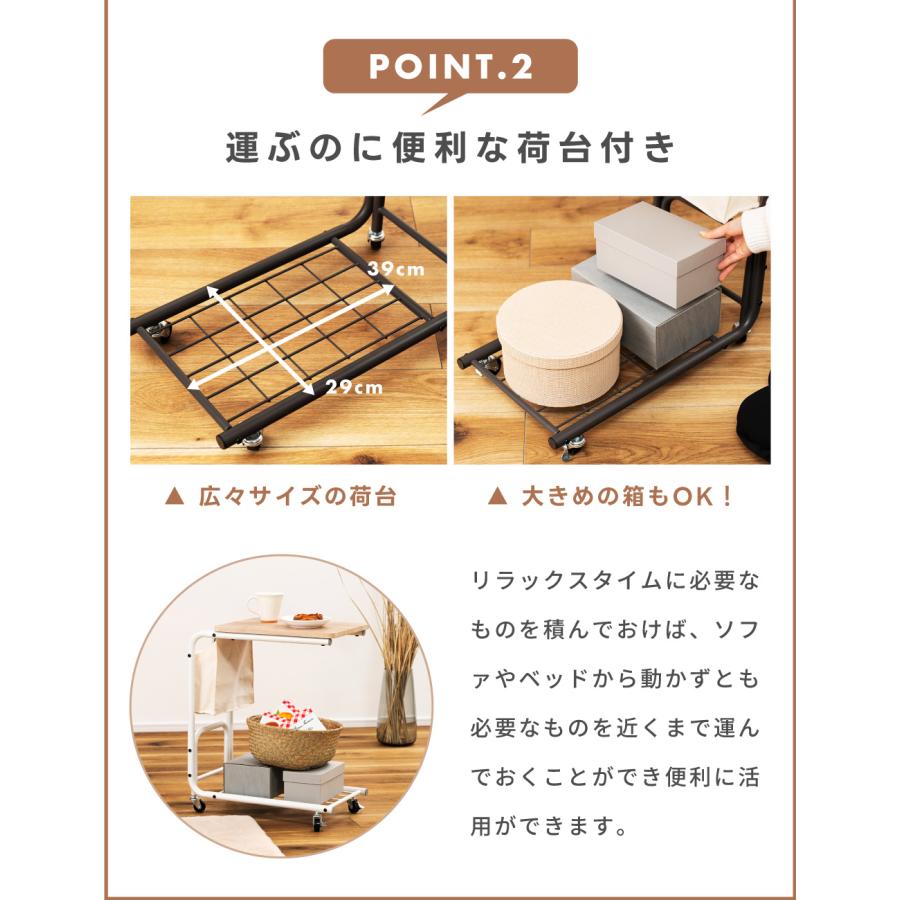 POINT.2

運ぶのに便利な荷台付き

39cm

29cm

▲ 広々サイズの荷台

▲ 大きめの箱もOK！

リラックスタイムに必要なものを積んでおけば、ソファやベッドから動かずとも必要なものを近くまで運んでおくことができ便利に活用ができます。