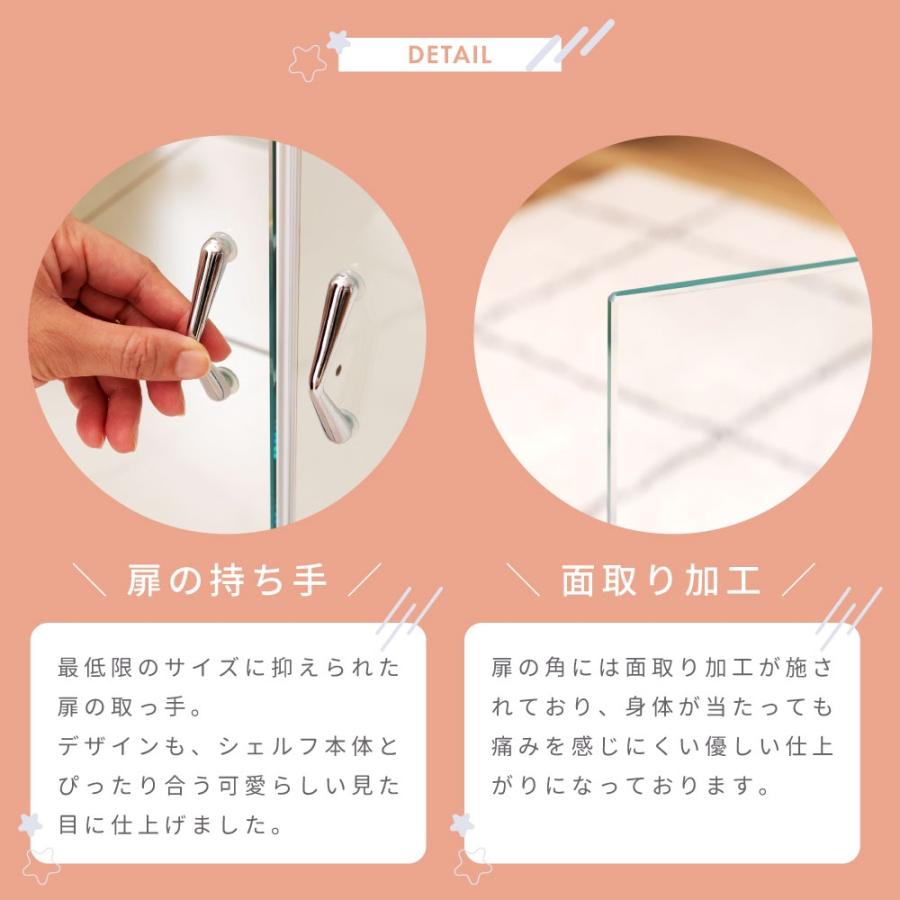 DETAIL

扉の持ち手

最低限のサイズに抑えられた扉の取っ手。
デザインも、シェルフ本体とぴったり合う可愛らしい見た目に仕上げました。

面取り加工

扉の角には面取り加工が施されており、身体が当たっても痛みを感じにくい優しい仕上がりになっております。