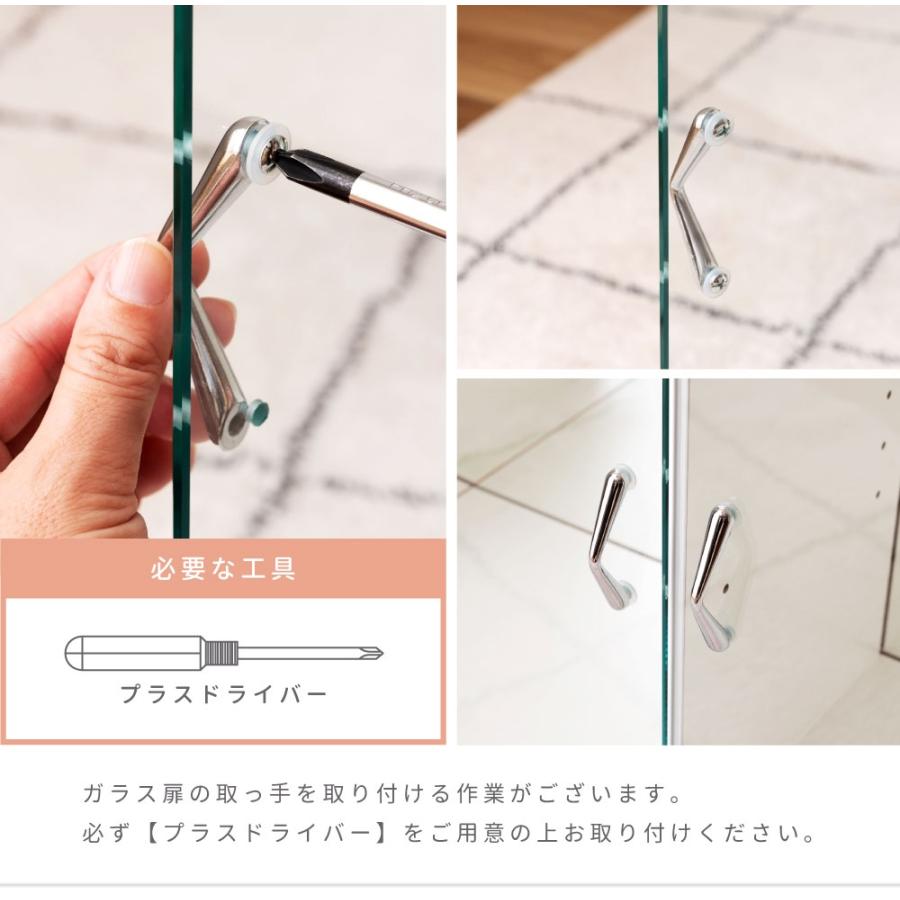 必要な工具

プラスドライバー

ガラス扉の取っ手を取り付ける作業がございます。
必ず【プラスドライバー】をご用意の上お取り付けください。