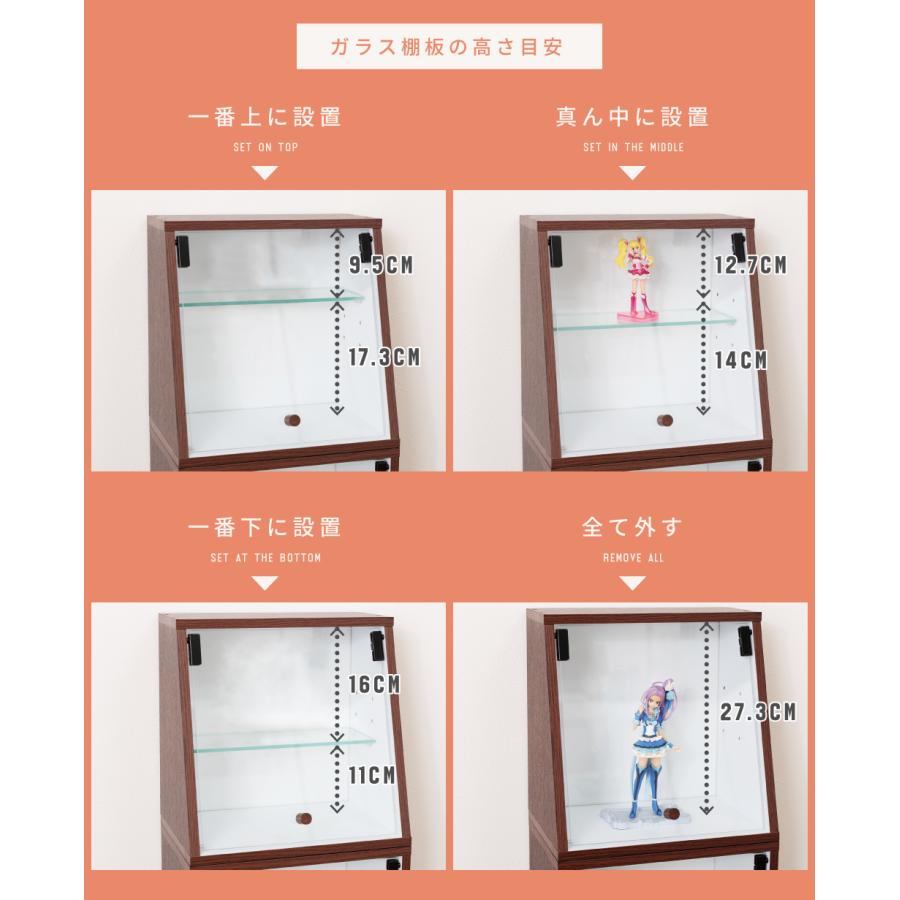 ガラス棚板の高さ目安

一番上に設置
SET ON TOP

9.5CM
17.3CM

真ん中に設置
SET IN THE MIDDLE

12.7CM
14CM

一番下に設置
SET AT THE BOTTOM

16CM
11CM

全て外す
REMOVE ALL

27.3CM