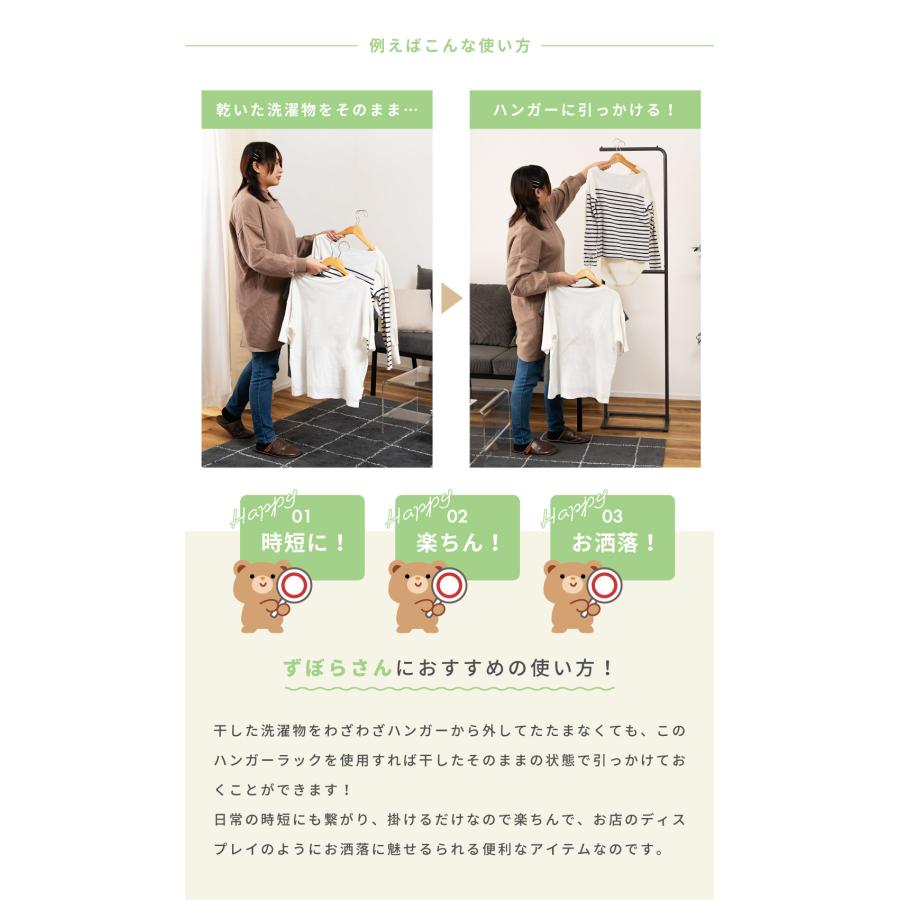 例えばこんな使い方

乾いた洗濯物をそのまま…

ハンガーに引っかける！

Happy 01
時短に！

Happy 02
楽ちん！

Happy 03
お洒落！

ずぼらさんにおすすめの使い方！

干した洗濯物をわざわざハンガーから外してたたまなくても、このハンガーラックを使用すれば干したそのままの状態で引っかけておくことができます！
日常の時短にも繋がり、掛けるだけなので楽ちんで、お店のディスプレイのようにお洒落に魅せるられる便利なアイテムなのです。