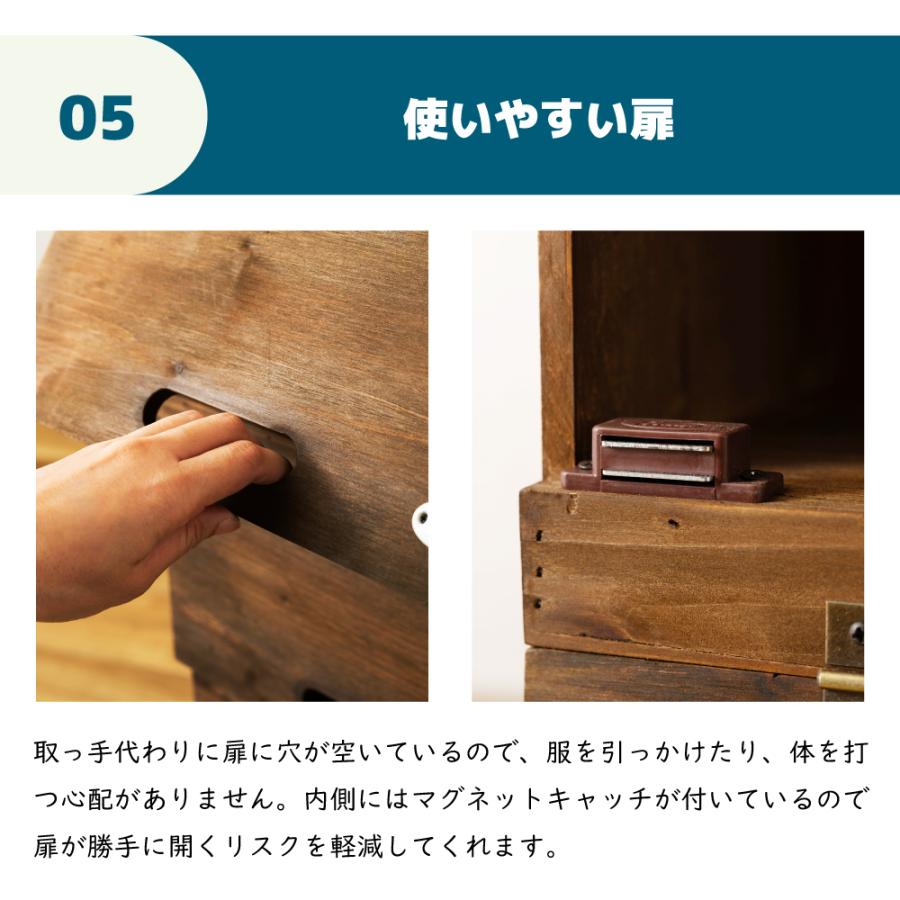 05

使いやすい扉

取っ手代わりに扉に穴が空いているので、服を引っかけたり、体を打つ心配がありません。内側にはマグネットキャッチが付いているので扉が勝手に開くリスクを軽減してくれます。