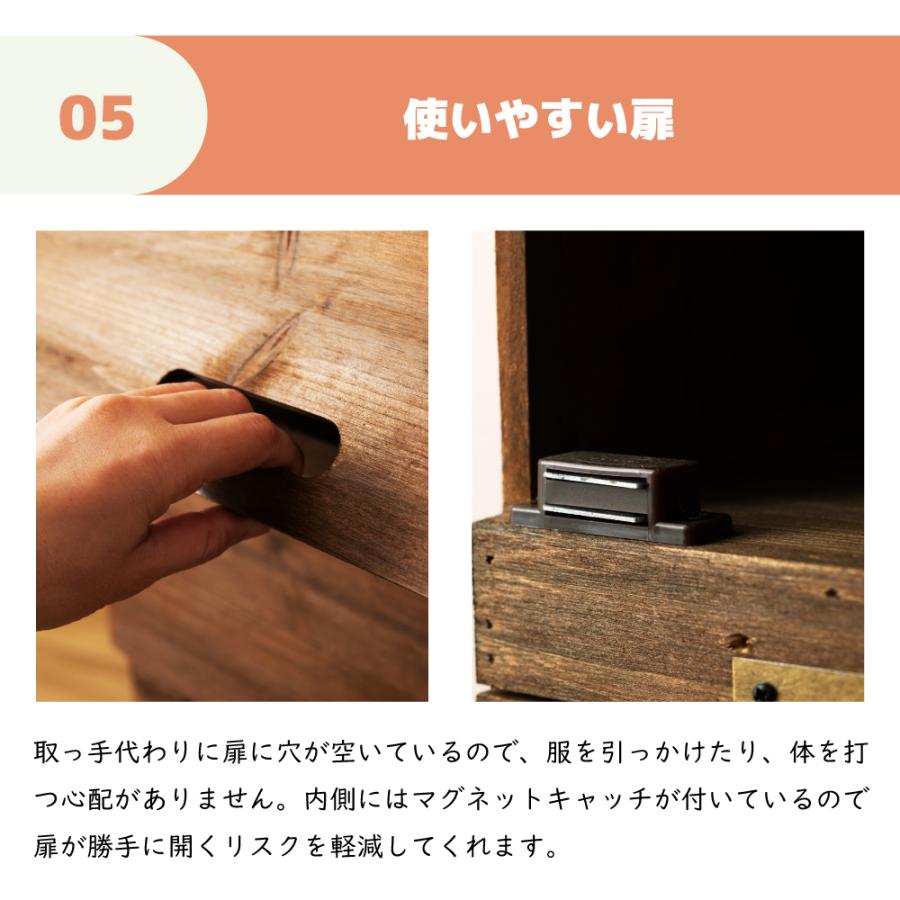 05

使いやすい扉

取っ手代わりに扉に穴が空いているので、服を引っかけたり、体を打つ心配がありません。内側にはマグネットキャッチが付いているので扉が勝手に開くリスクを軽減してくれます。