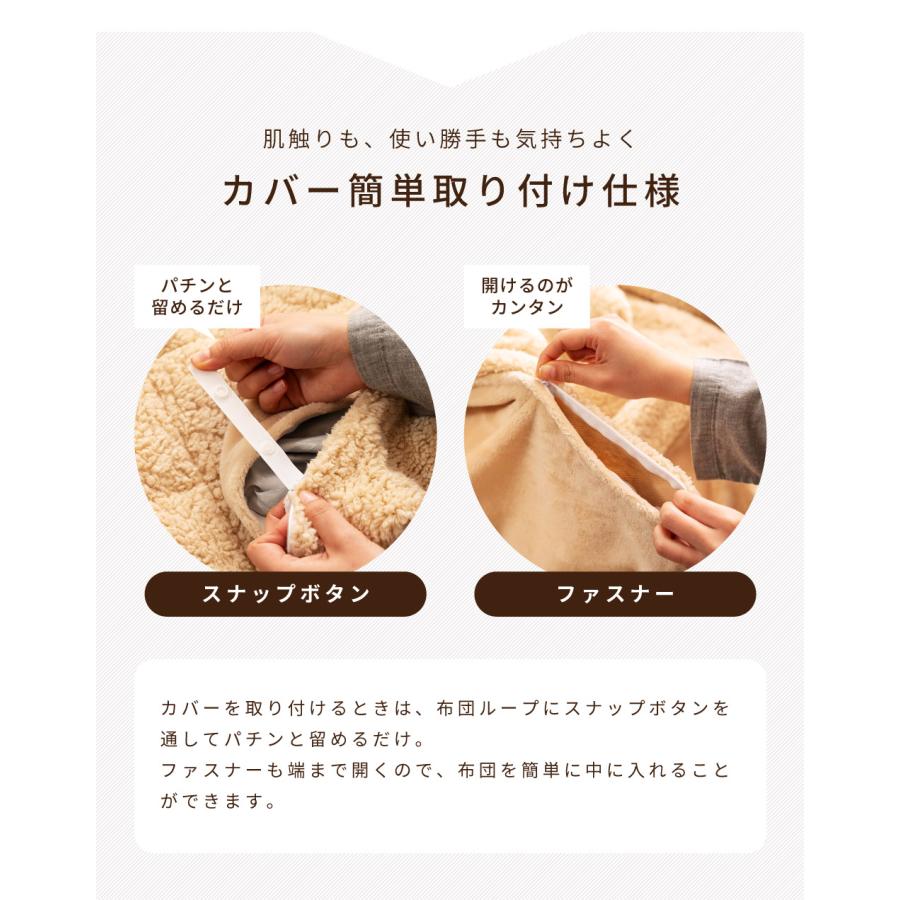 肌触りも、使い勝手も気持ちよく

カバー簡単取り付け仕様

パチンと留めるだけ

スナップボタン

開けるのがカンタン

ファスナー

カバーを取り付けるときは、布団ループにスナップボタンを通してパチンと留めるだけ。
ファスナーも端まで開くので、布団を簡単に中に入れることができます。