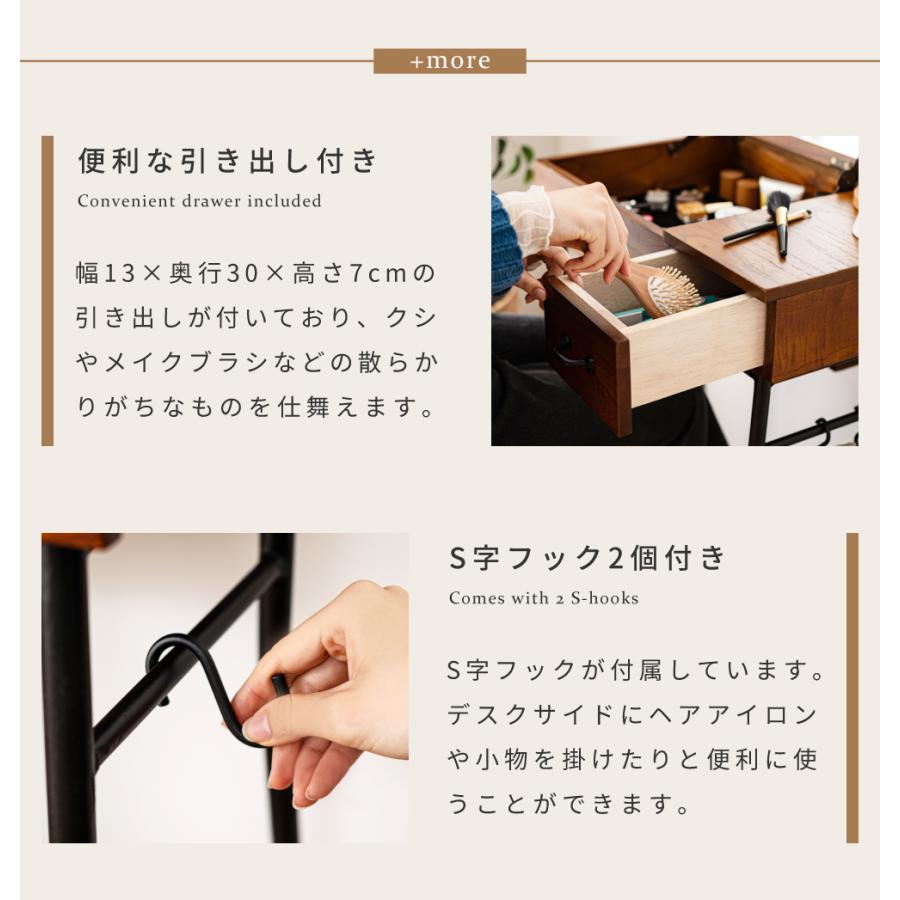 +more

便利な引き出し付き
Convenient drawer included

幅13×奥行30×高さ7cmの引き出しが付いており、クシやメイクブラシなどの散らかりがちなものを仕舞えます。

S字フック2個付き
Comes with 2 S-hooks

S字フックが付属しています。デスクサイドにヘアアイロンや小物を掛けたりと便利に使うことができます。