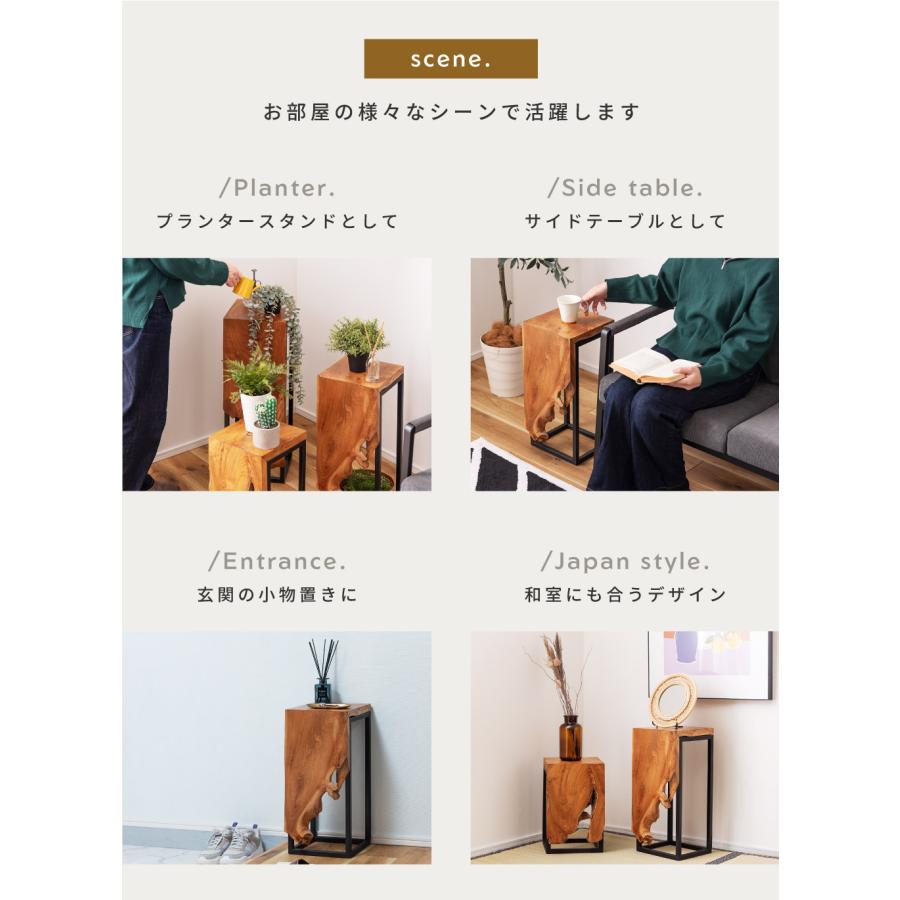 scene.

お部屋の様々なシーンで活躍します

/Planter.
プランタースタンドとして

/Side table.
サイドテーブルとして

/Entrance.
玄関の小物置きに

/Japan style.
和室にも合うデザイン