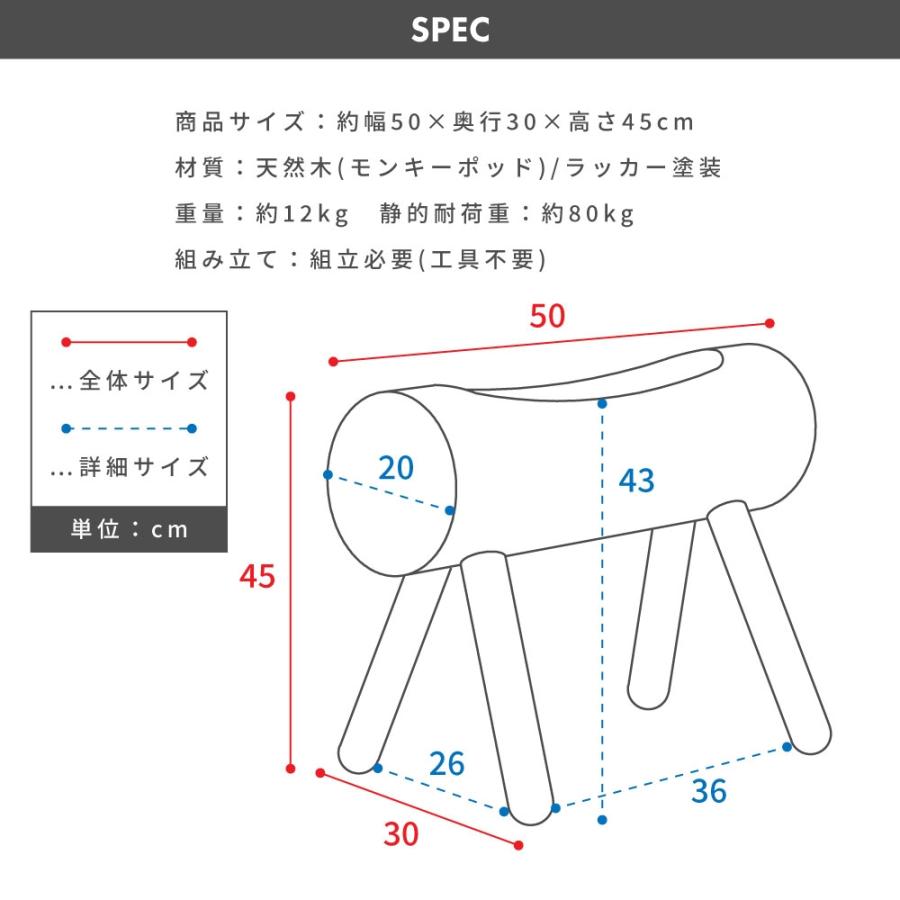 SPEC

商品サイズ：約幅50×奥行30×高さ45cm

材質：天然木(モンキーポッド)/ラッカー塗装

重量：約12kg　静的耐荷重：約80kg

組み立て：組立必要(工具不要)

…全体サイズ

…詳細サイズ

単位：cm

50

20

43

45

26

36

30