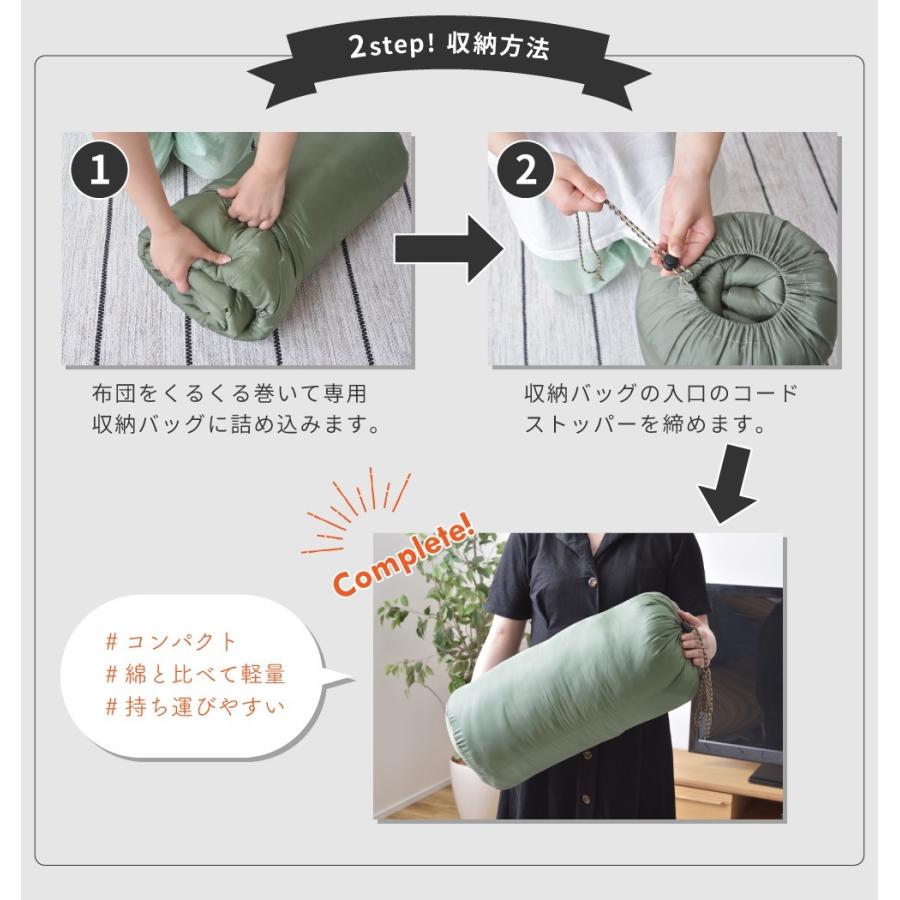 2step! 収納方法

1

布団をくるくる巻いて専用収納バッグに詰め込みます。

2

収納バッグの入口のコードストッパーを締めます。

Complete!

# コンパクト
# 綿と比べて軽量
# 持ち運びやすい