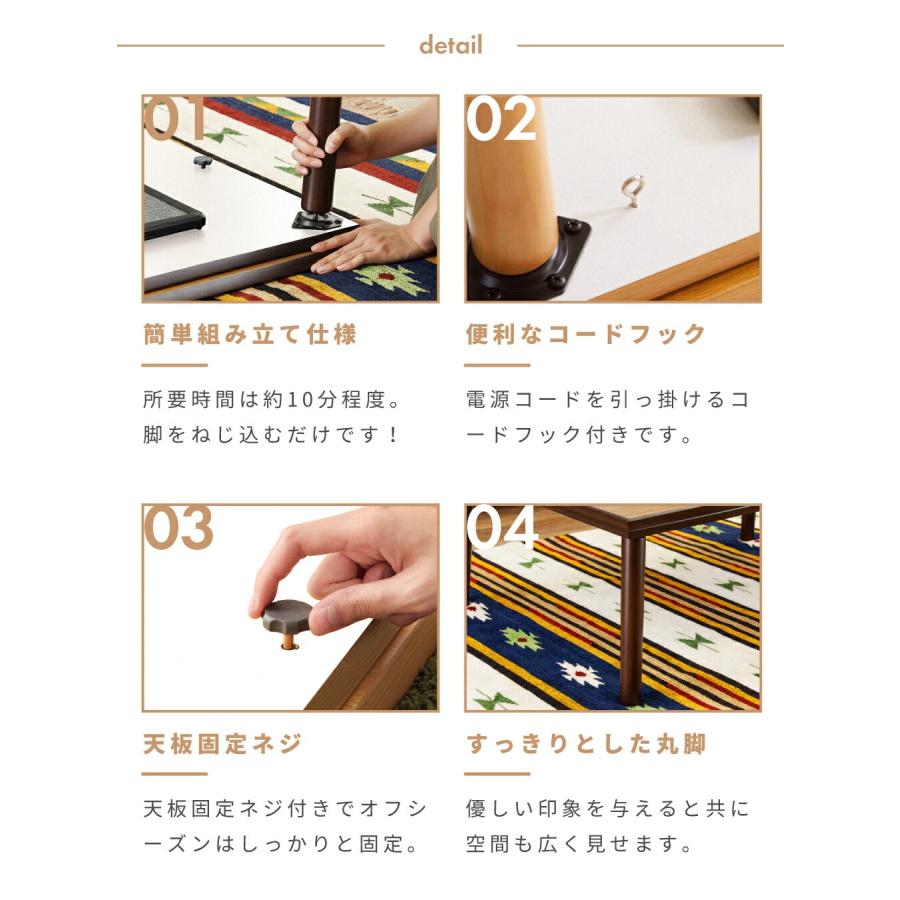 detail

01

簡単組み立て仕様

所要時間は約10分程度。脚をねじ込むだけです！

02

便利なコードフック

電源コードを引っ掛けるコードフック付きです。

03

天板固定ネジ

天板固定ネジ付きでオフシーズンはしっかりと固定。

04

すっきりとした丸脚

優しい印象を与えると共に空間も広く見せます。