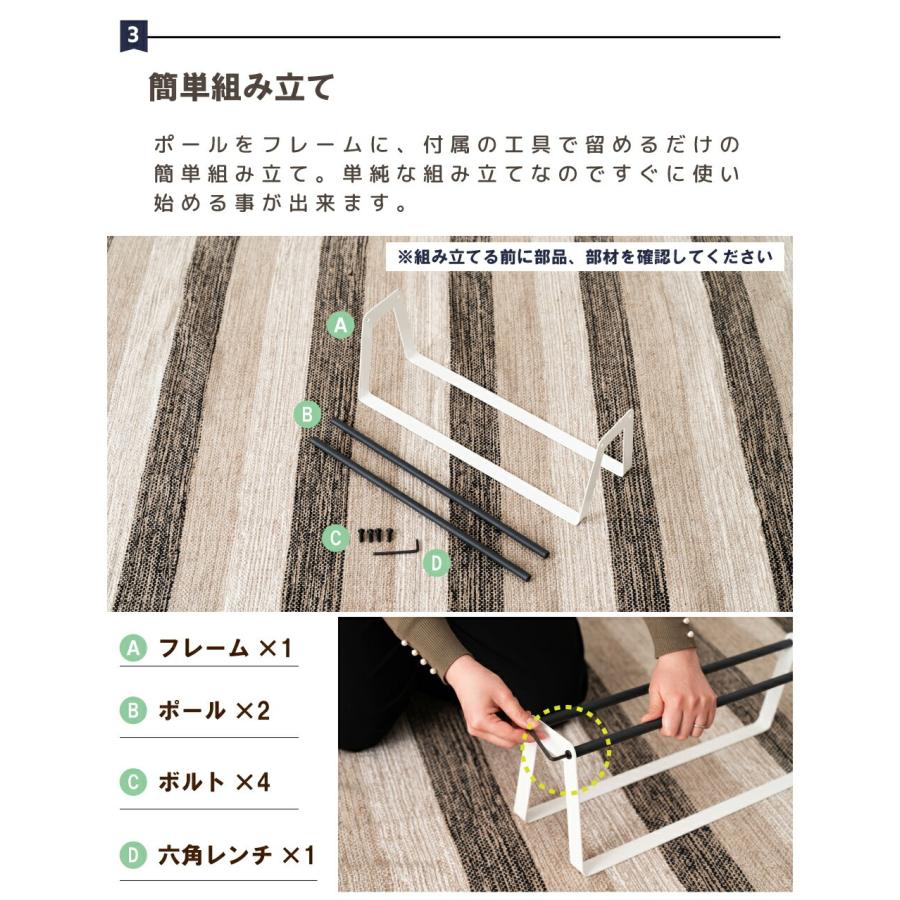 3

簡単組み立て

ポールをフレームに、付属の工具で留めるだけの簡単組み立て。単純な組み立てなのですぐに使い始める事が出来ます。

※組み立てる前に部品、部材を確認してください

A

B

C

D

A フレーム ×1

B ポール ×2

C ボルト ×4

D 六角レンチ ×1