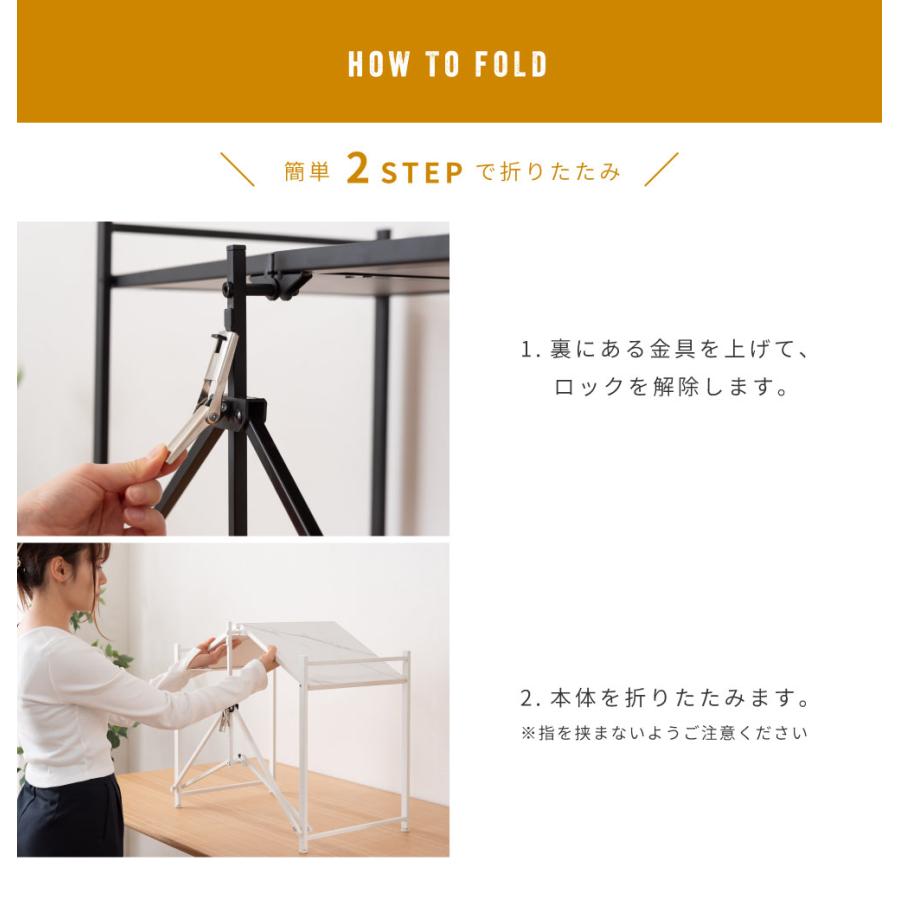 HOW TO FOLD

簡単 2 STEP で折りたたみ

1. 裏にある金具を上げて、ロックを解除します。

2. 本体を折りたたみます。
※指を挟まないようご注意ください