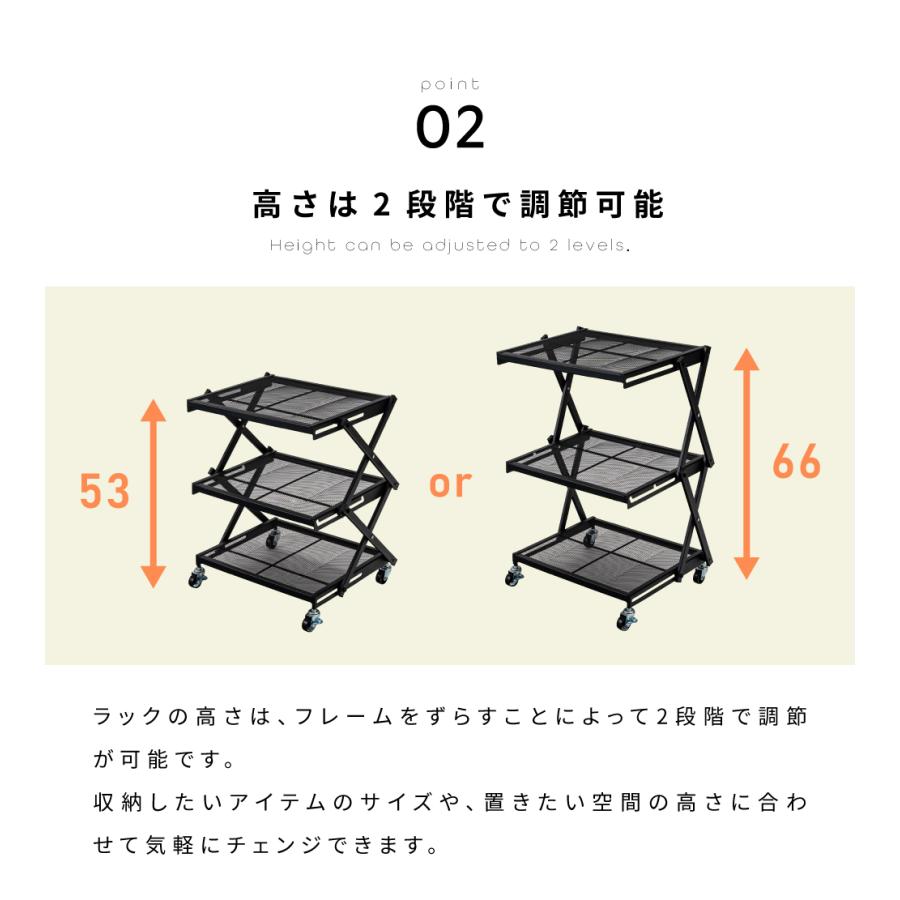 point
02

高さは2段階で調節可能

Height can be adjusted to 2 levels.

53

or

66

ラックの高さは、フレームをずらすことによって2段階で調節が可能です。
収納したいアイテムのサイズや、置きたい空間の高さに合わせて気軽にチェンジできます。