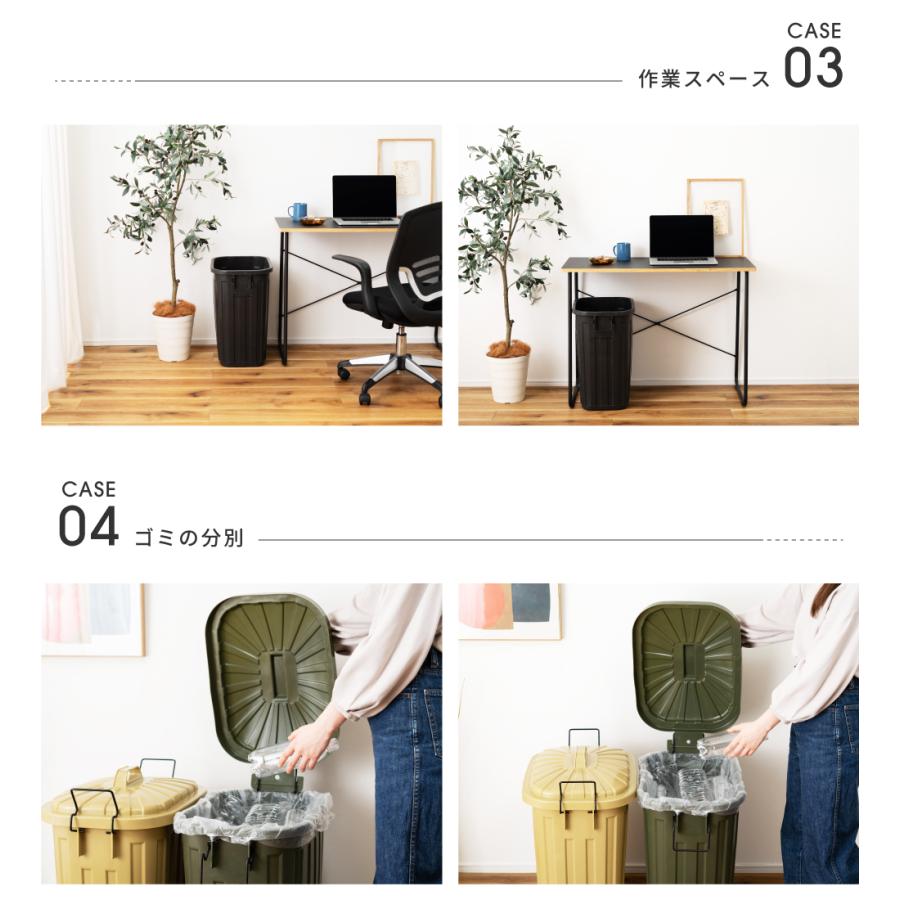 CASE
作業スペース 03

CASE
04 ゴミの分別