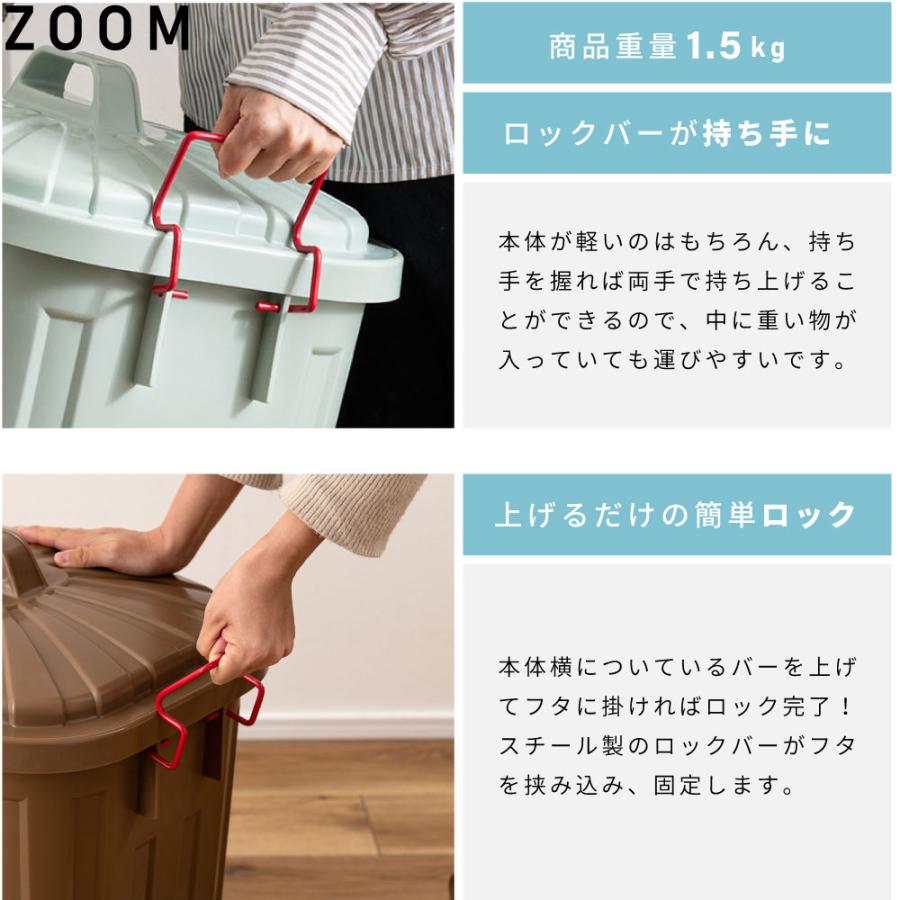 ZOOM

商品重量1.5kg

ロックバーが持ち手に

本体が軽いのはもちろん、持ち手を握れば両手で持ち上げることができるので、中に重い物が入っていても運びやすいです。

上げるだけの簡単ロック

本体横についているバーを上げてフタに掛ければロック完了！スチール製のロックバーがフタを挟み込み、固定します。