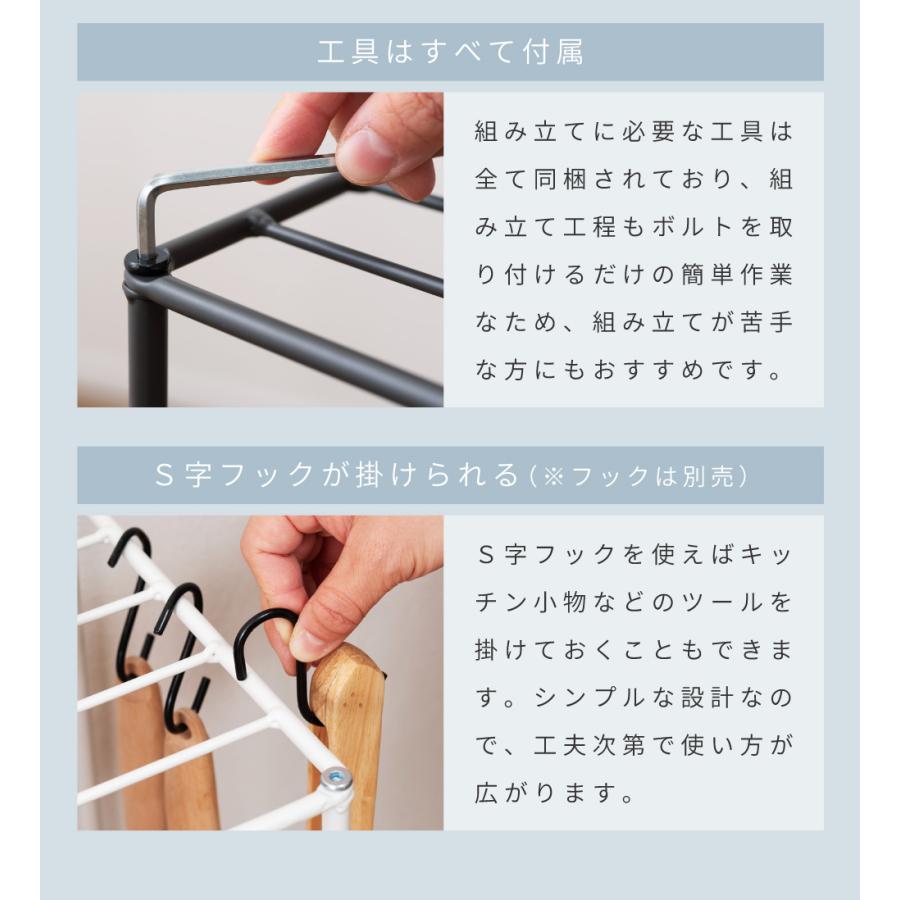 工具はすべて付属

組み立てに必要な工具は全て同梱されており、組み立て工程もボルトを取り付けるだけの簡単作業なため、組み立てが苦手な方にもおすすめです。

S字フックが掛けられる（※フックは別売）

S字フックを使えばキッチン小物などのツールを掛けておくこともできます。シンプルな設計なので、工夫次第で使い方が広がります。