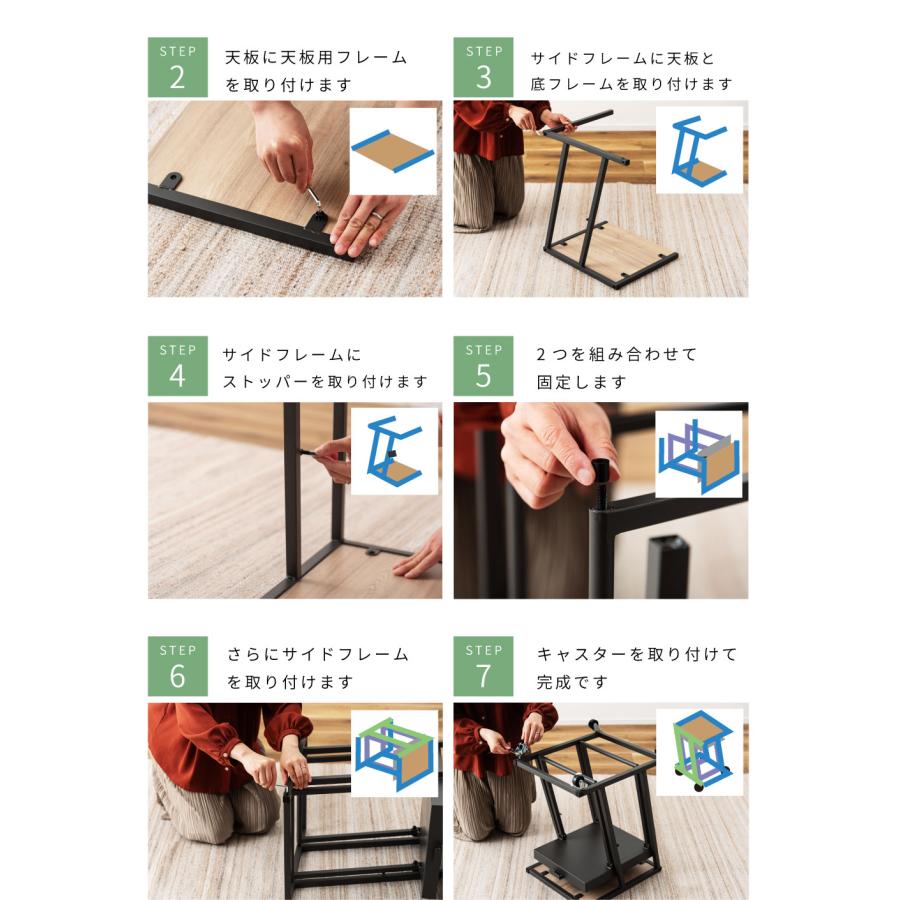 STEP 2
天板に天板用フレームを取り付けます

STEP 3
サイドフレームに天板と底フレームを取り付けます

STEP 4
サイドフレームにストッパーを取り付けます

STEP 5
2つを組み合わせて固定します

STEP 6
さらにサイドフレームを取り付けます

STEP 7
キャスターを取り付けて完成です