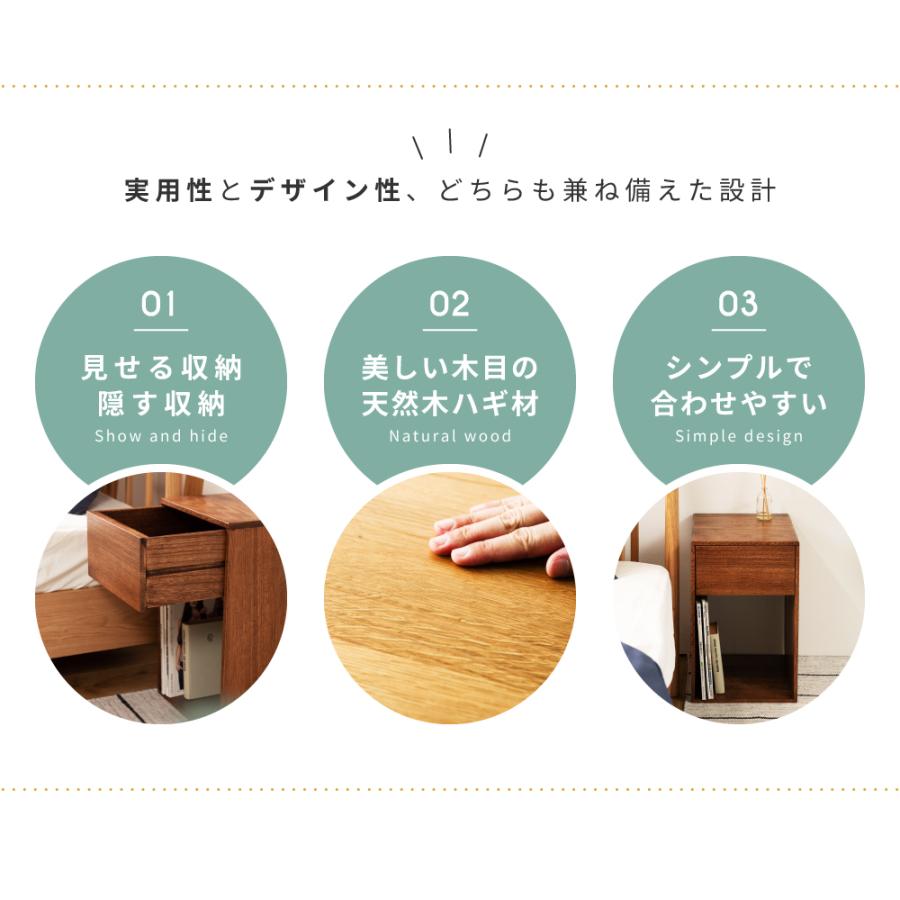 実用性とデザイン性、どちらも兼ね備えた設計

01
見せる収納
隠す収納
Show and hide

02
美しい木目の
天然木ハギ材
Natural wood

03
シンプルで
合わせやすい
Simple design