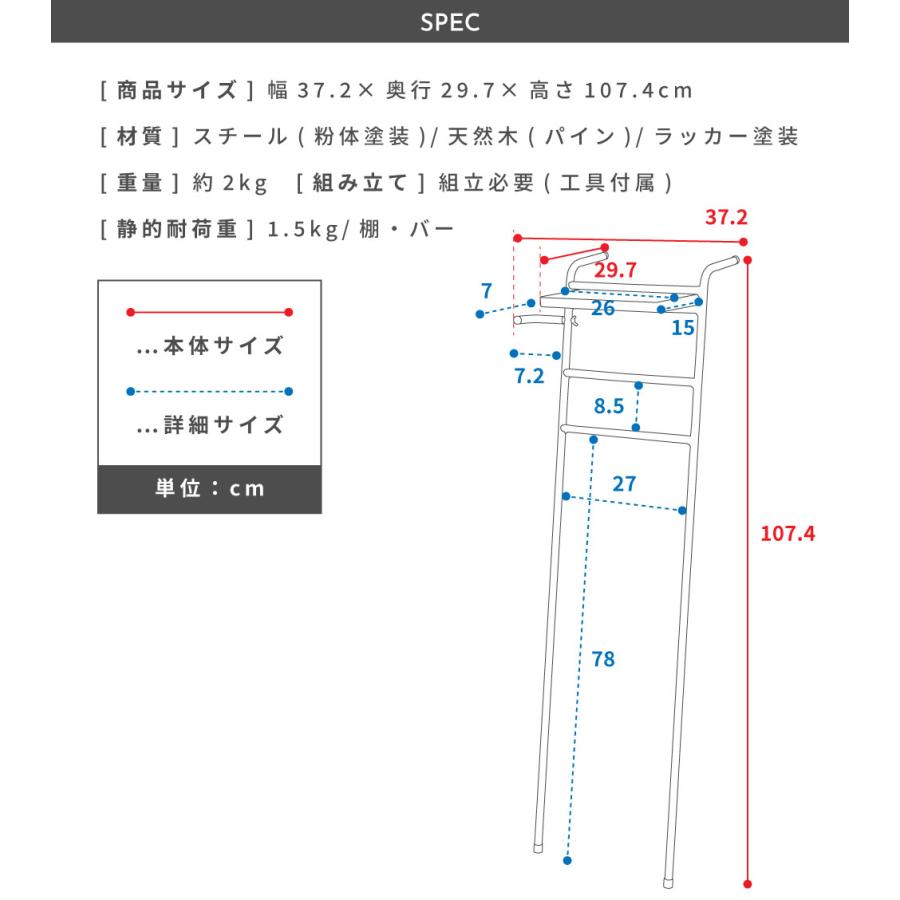 SPEC

[ 商品サイズ ] 幅 37.2× 奥行 29.7× 高さ 107.4cm

[ 材質 ] スチール ( 粉体塗装 )/ 天然木 ( パイン )/ ラッカー塗装

[ 重量 ] 約 2kg [ 組み立て ] 組立必要 ( 工具付属 )

[ 静的耐荷重 ] 1.5kg/ 棚・バー

...本体サイズ

...詳細サイズ

単位：cm

37.2
29.7
7
26
15
7.2
8.5
27
107.4
78