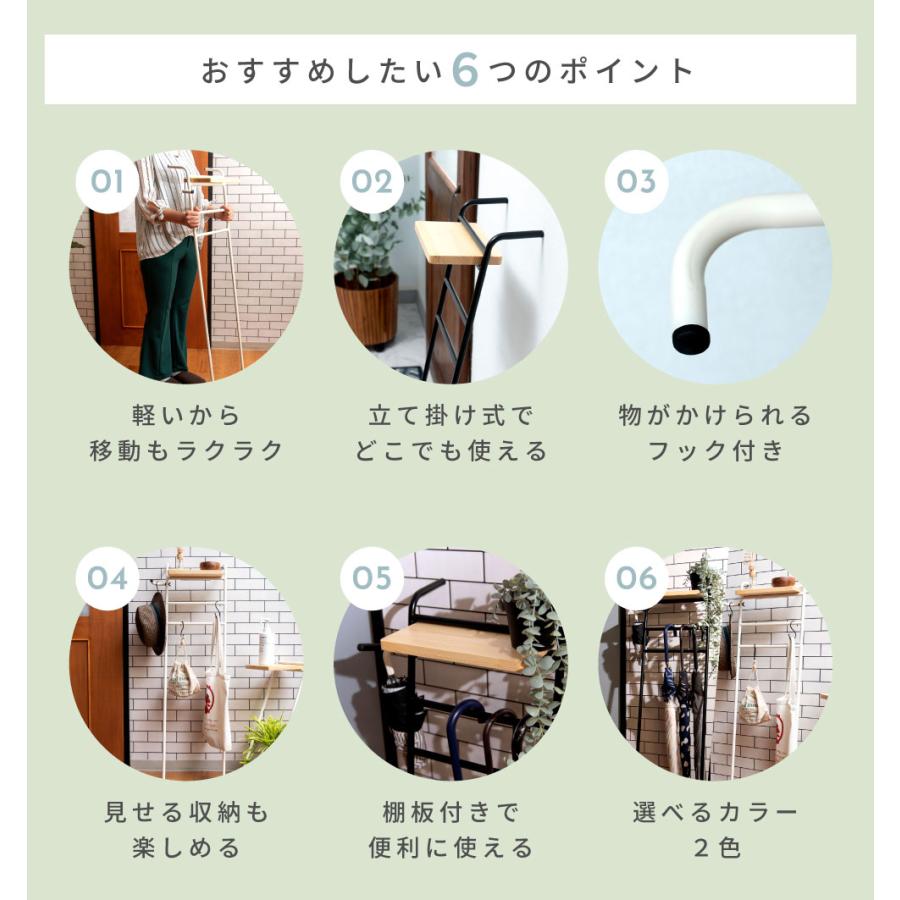 おすすめしたい6つのポイント

01
軽いから
移動もラクラク

02
立て掛け式で
どこでも使える

03
物がかけられる
フック付き

04
見せる収納も
楽しめる

05
棚板付きで
便利に使える

06
選べるカラー
2色