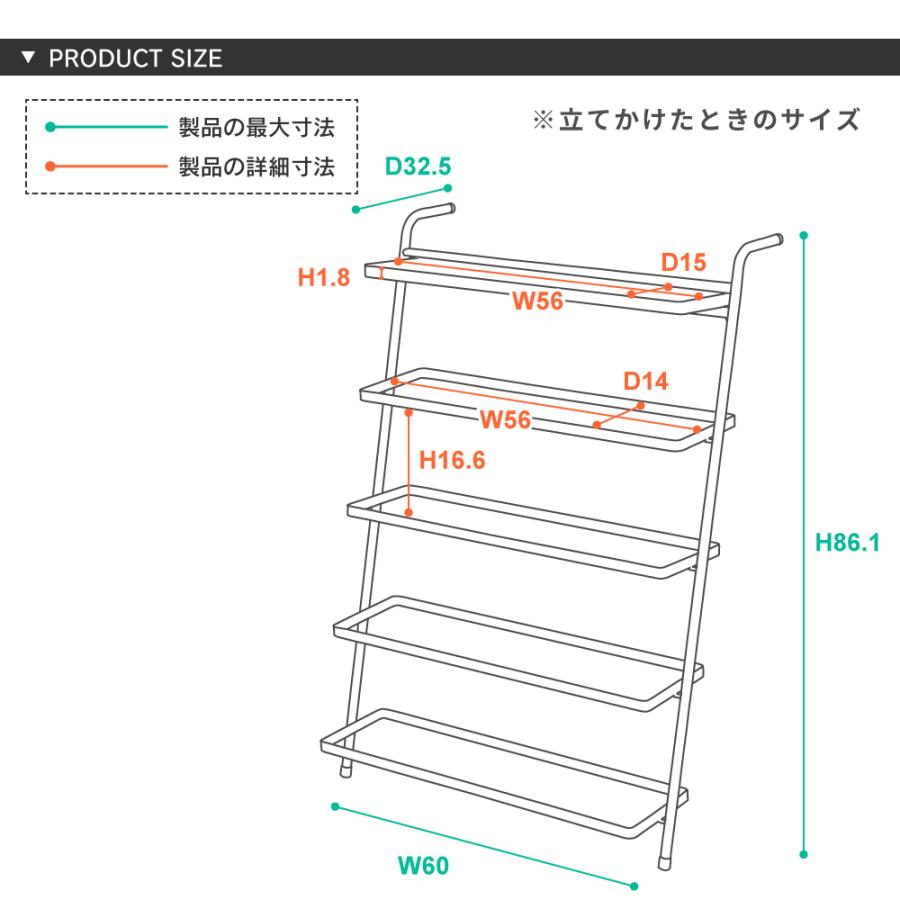 ▼ PRODUCT SIZE

製品の最大寸法
製品の詳細寸法

※立てかけたときのサイズ

D32.5
H1.8
D15
W56
D14
W56
H16.6
H86.1
W60