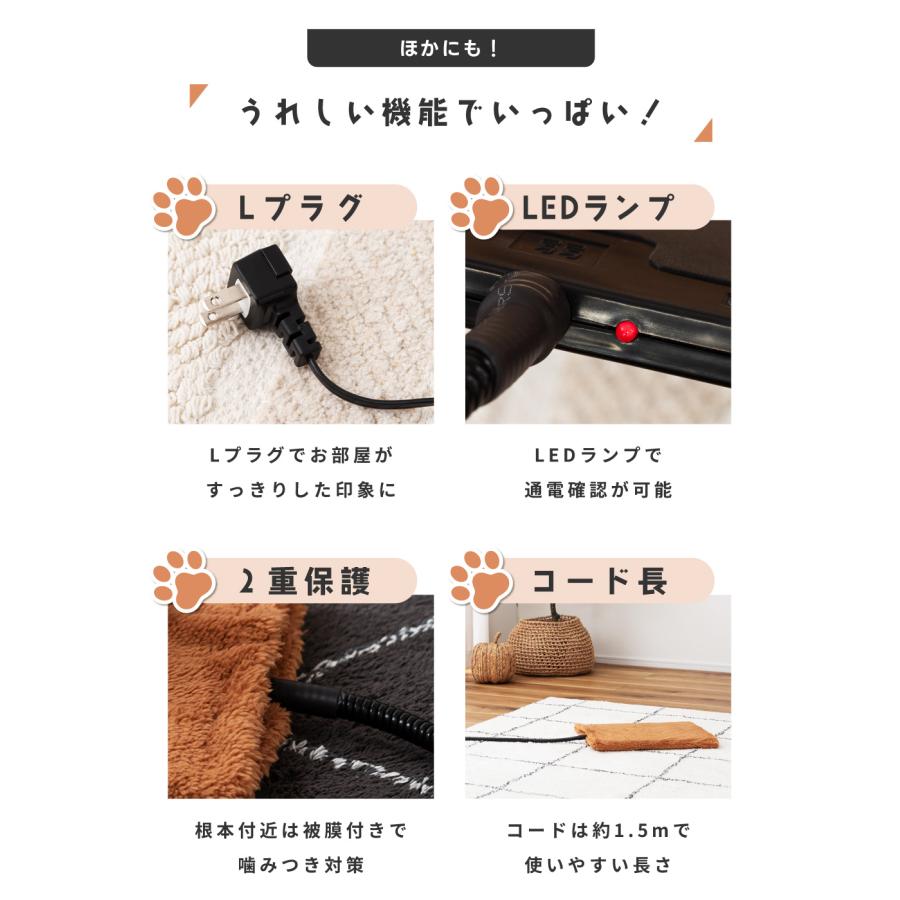 ほかにも！

うれしい機能でいっぱい！

Lプラグ

Lプラグでお部屋がすっきりした印象に

LEDランプ

LEDランプで通電確認が可能

2重保護

根本付近は被膜付きで噛みつき対策

コード長

コードは約1.5mで使いやすい長さ